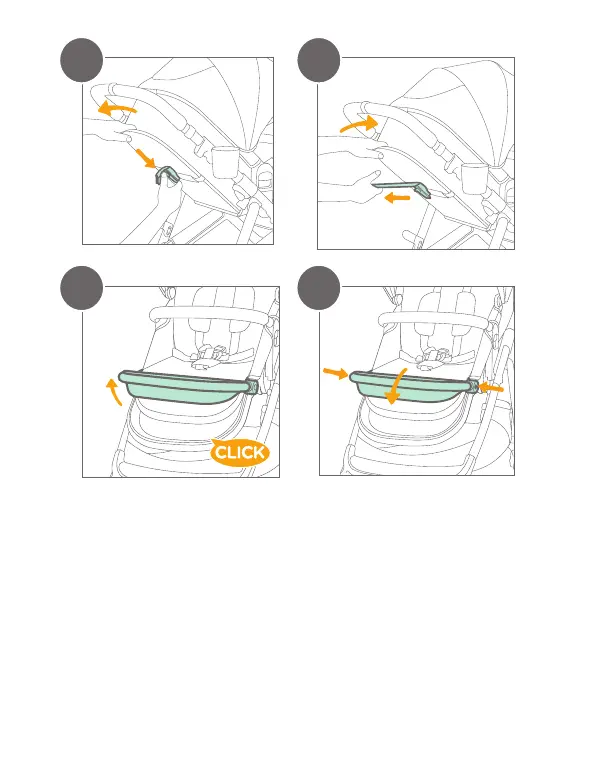 CLICK