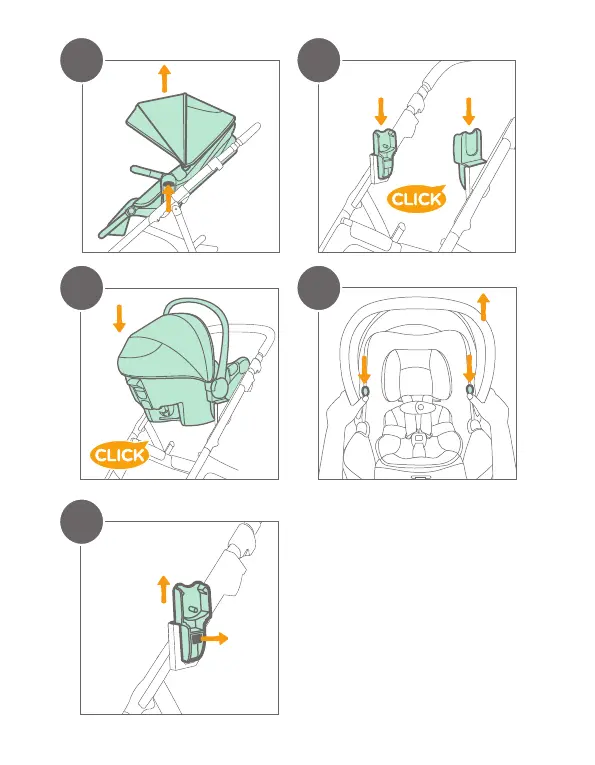 CLICK

CLICK