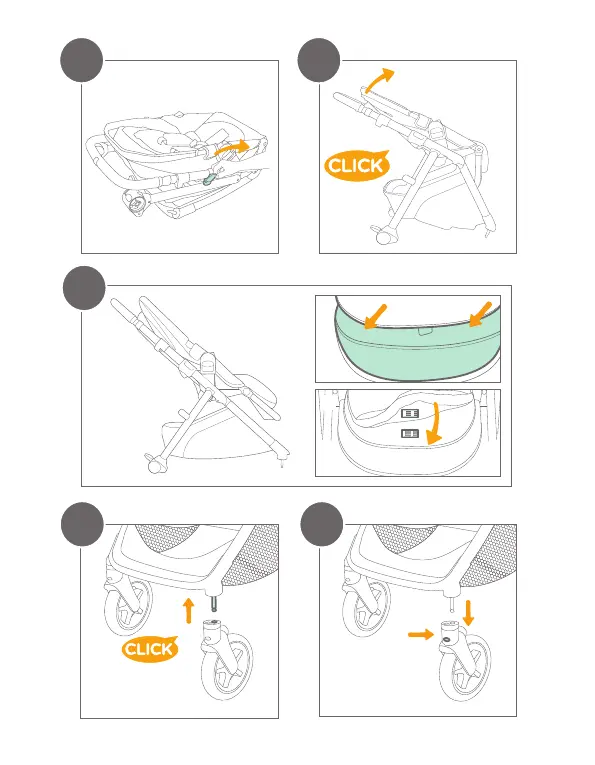 CLICK

CLICK