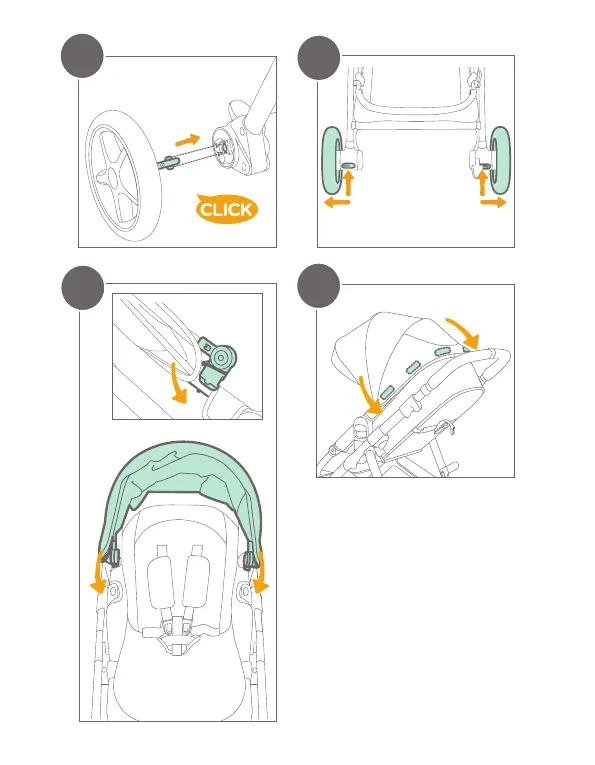 CLICK