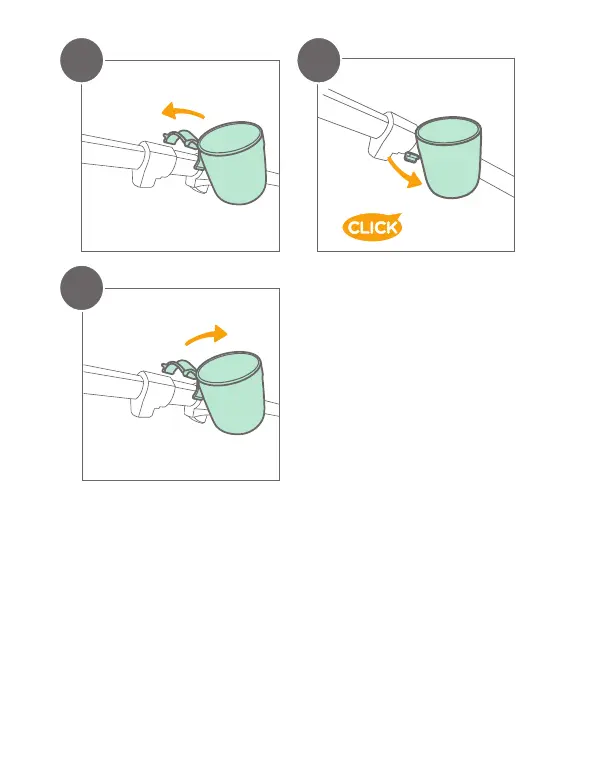 CLICK