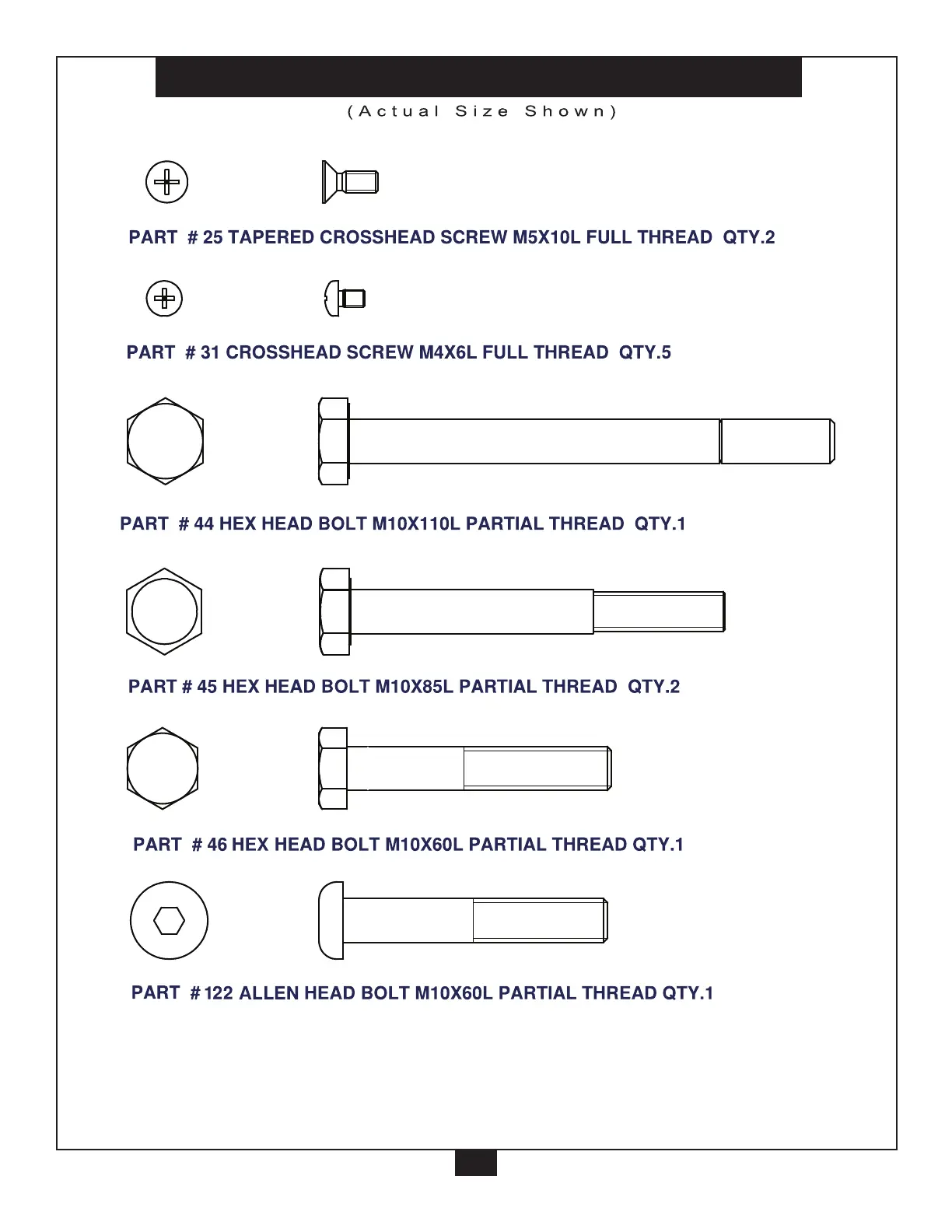 (Actual Size Shown)

PART # 25 TAPERED CROSSHEAD SCREW M5X10L FULL THREAD QTY.2

PART # 31 CROSSHEAD SCREW M4X6L FULL THREAD QTY.5

PART # 44 HEX HEAD BOLT M10X110L PARTIAL THREAD QTY.1

PART # 45 HEX HEAD BOLT M10X85L PARTIAL THREAD QTY.2

PART # 46 HEX HEAD BOLT M10X60L PARTIAL THREAD QTY.1

PART # 122 ALLEN HEAD BOLT M10X60L PARTIAL THREAD QTY.1