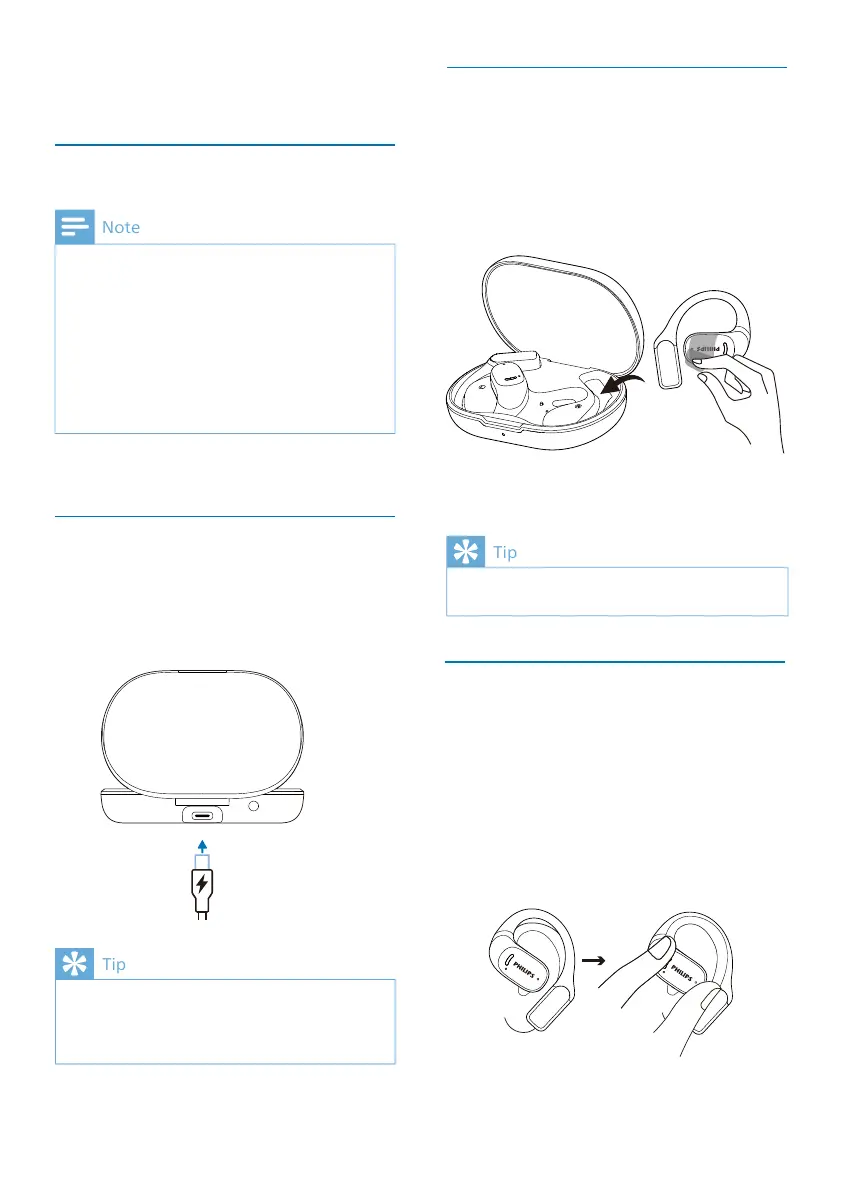 Note

Tip

Tip

PHILIPS

PHILIPS

PHILIPS