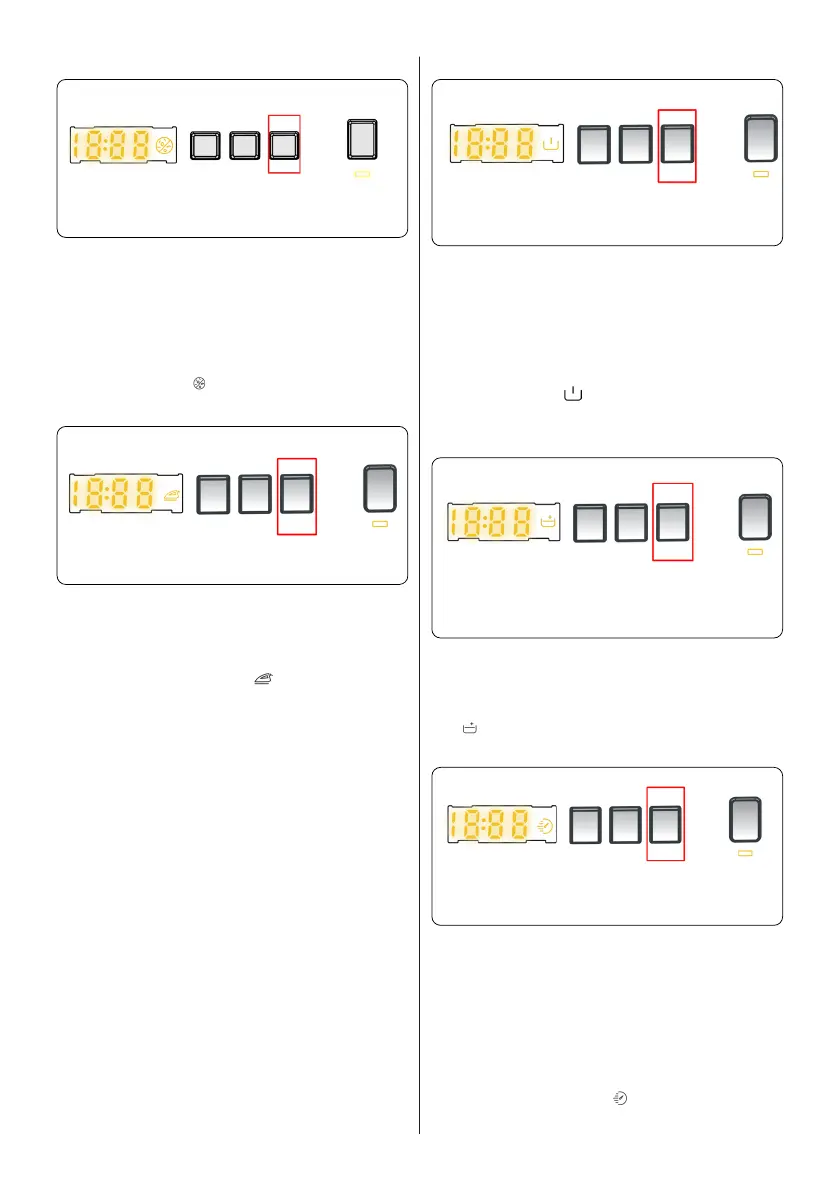 18:88

18:88

18:88

18:88

18:88