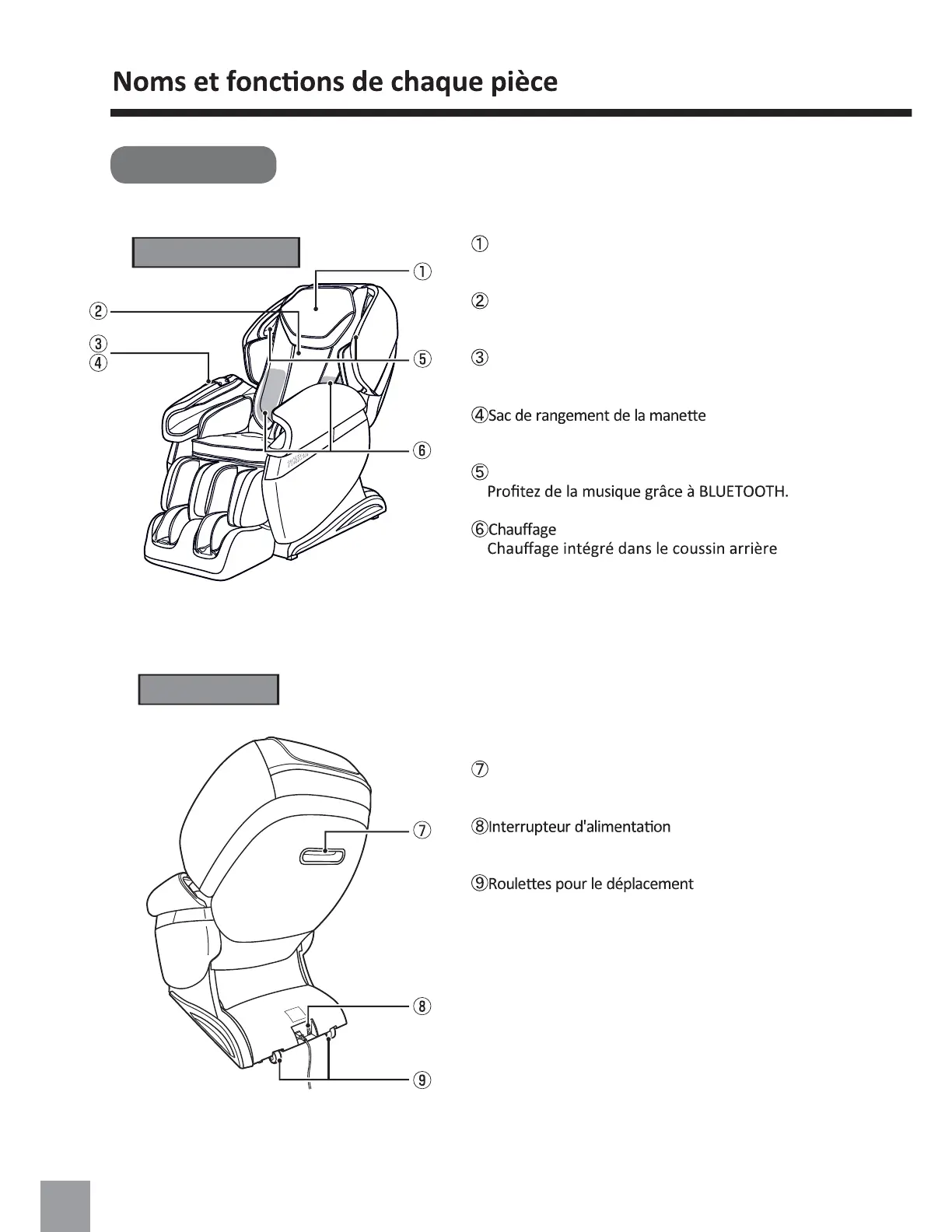 Noms et fonctions de chaque pièce

①

②

③

④

⑤

⑥

①

②

③

④Sac de rangement de la manette

⑤
Profitez de la musique grâce à BLUETOOTH.

⑥Chauffage
Chauffage intégré dans le coussin arrière

⑦

⑧

⑨

⑦

⑧Interrupteur d'alimentation

⑨Roulettes pour le déplacement