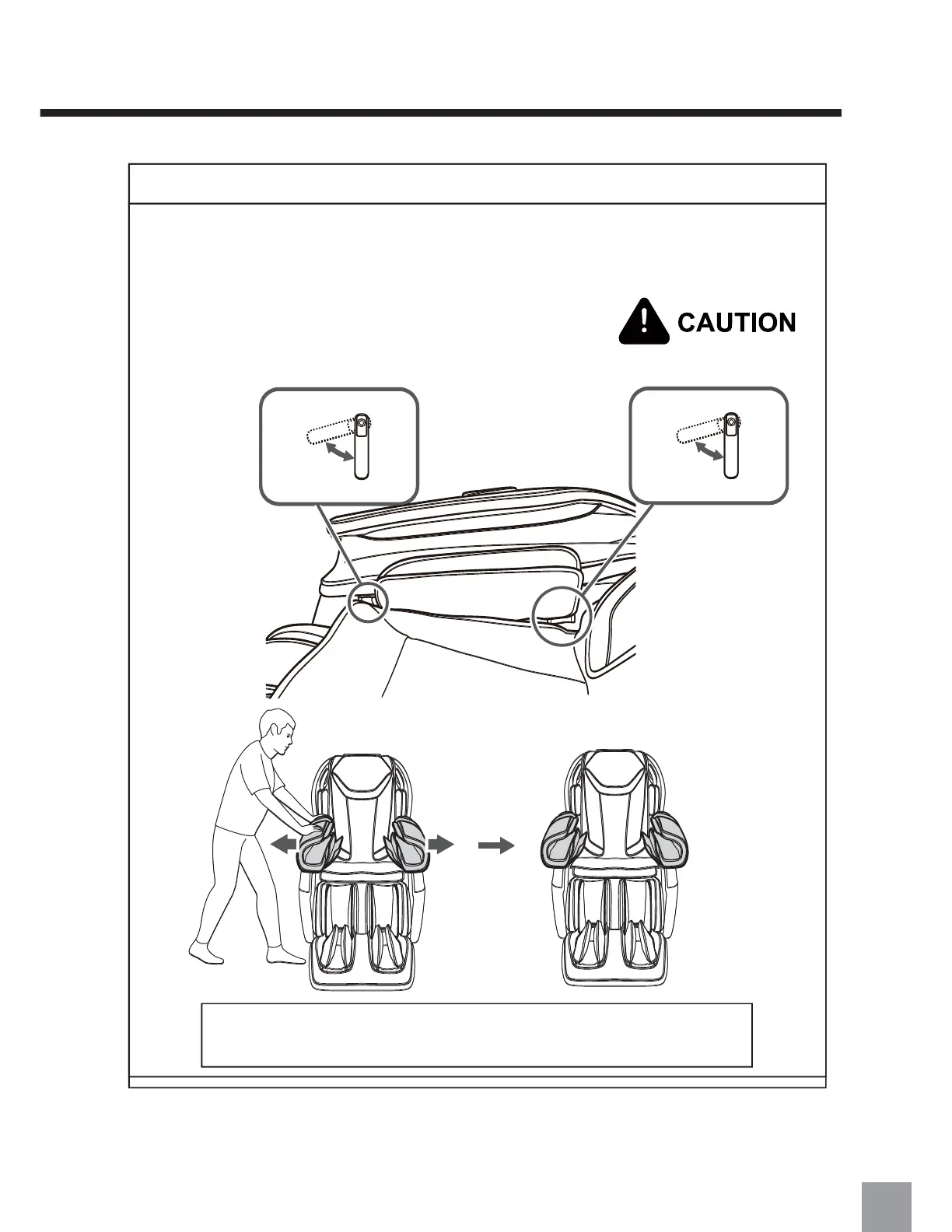 CAUTION