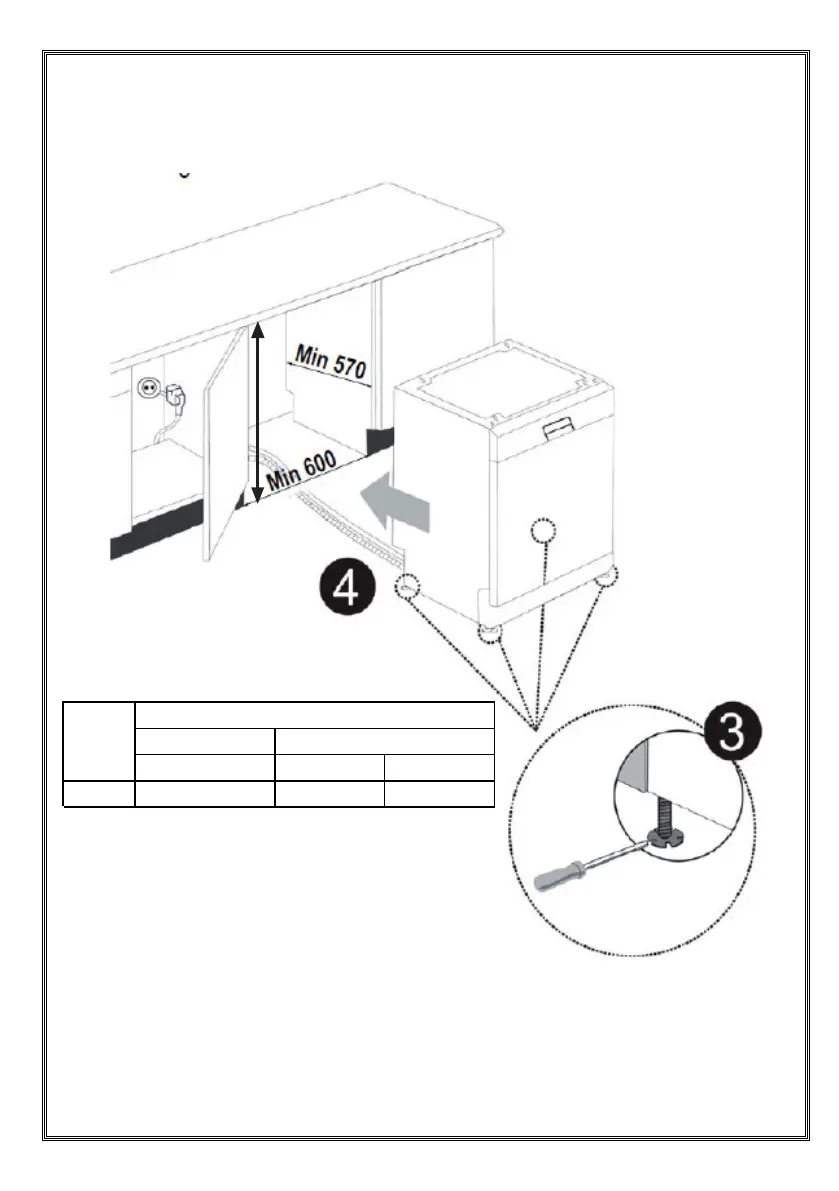 Min 570

Min 600

4

3