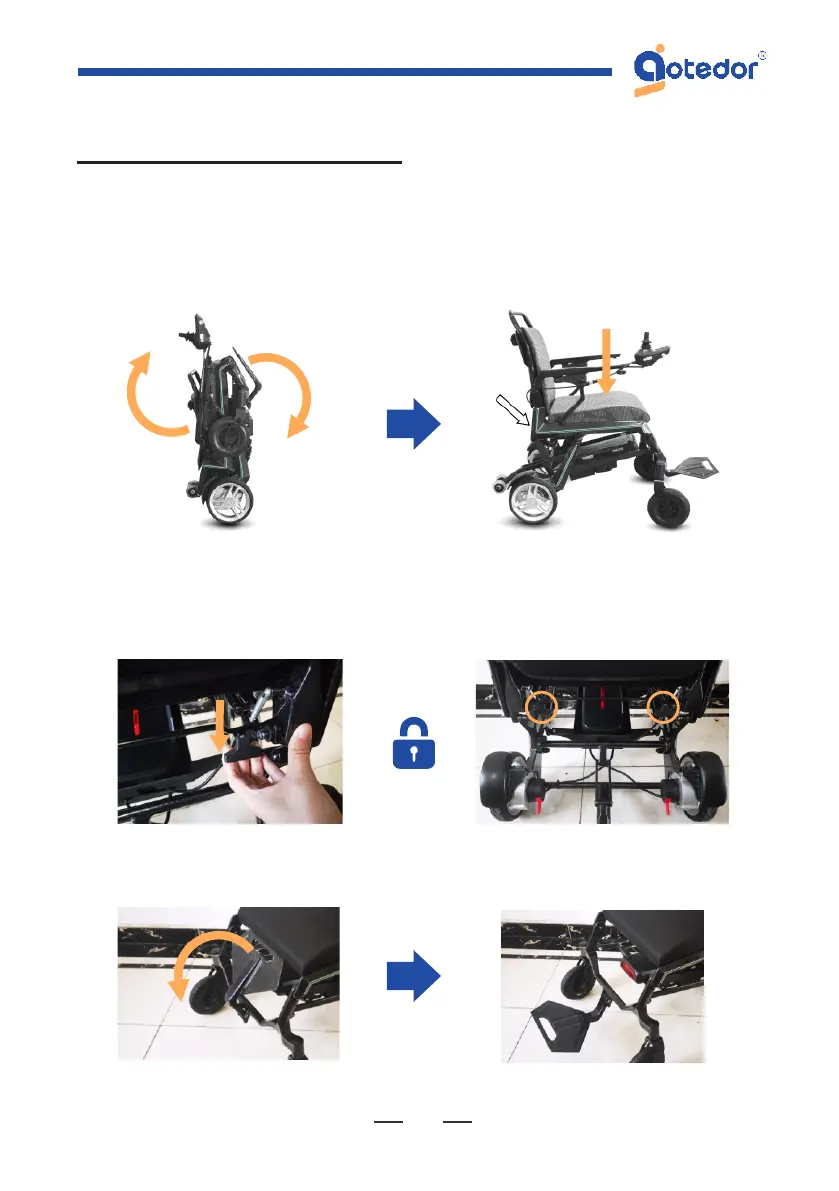 aotedor®