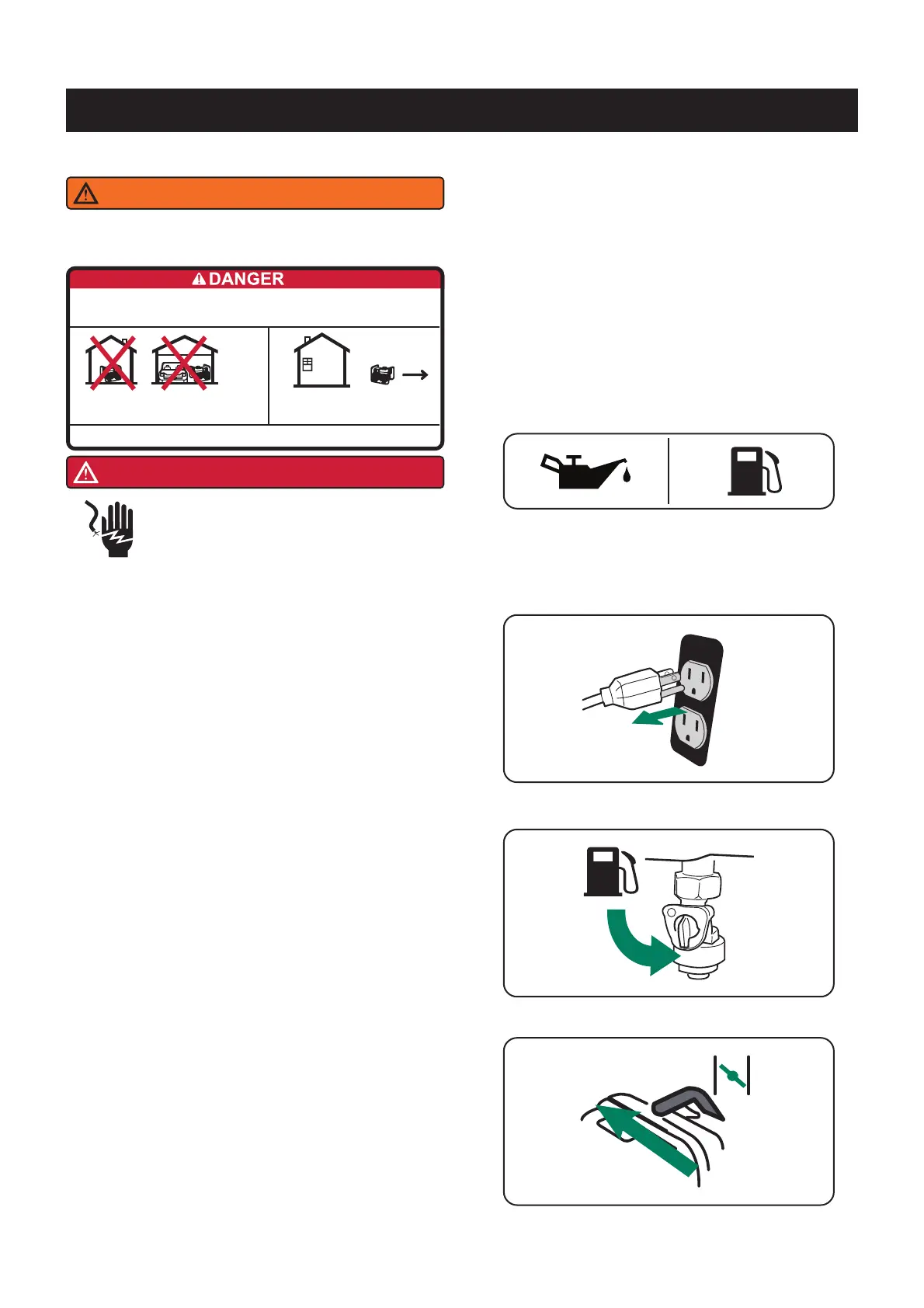 DANGER