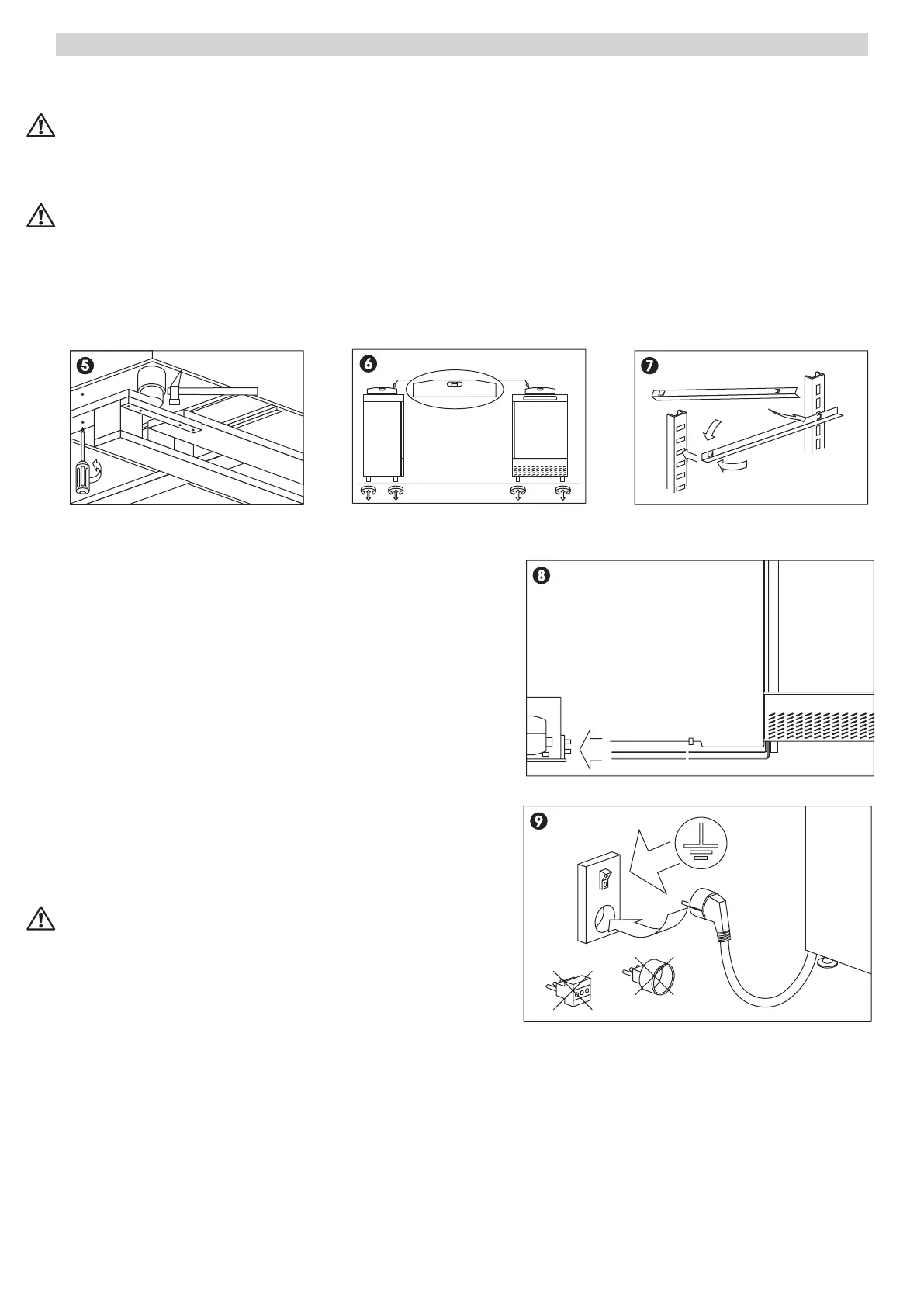 5

6

7

8

9