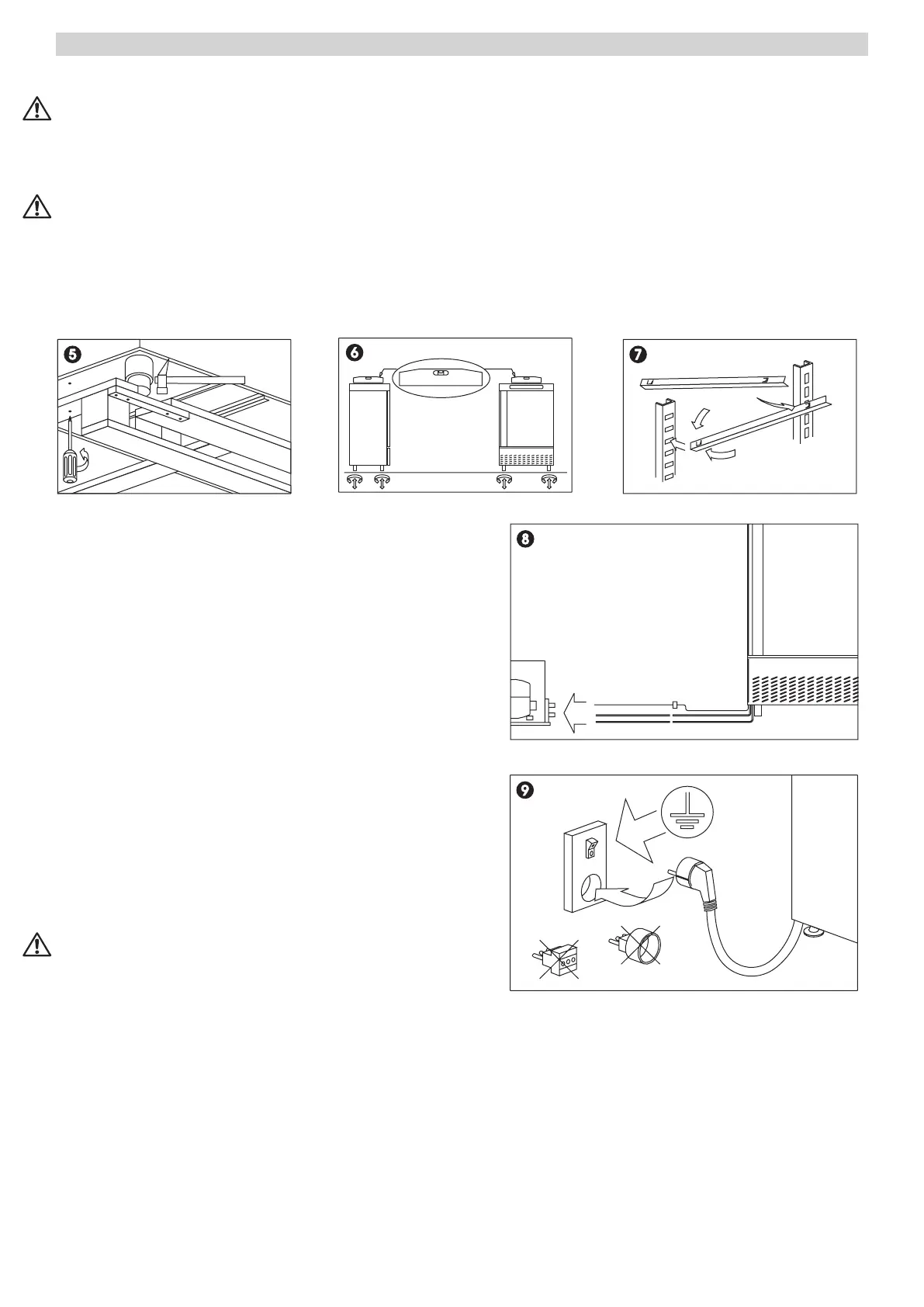 5

6

7

8

9