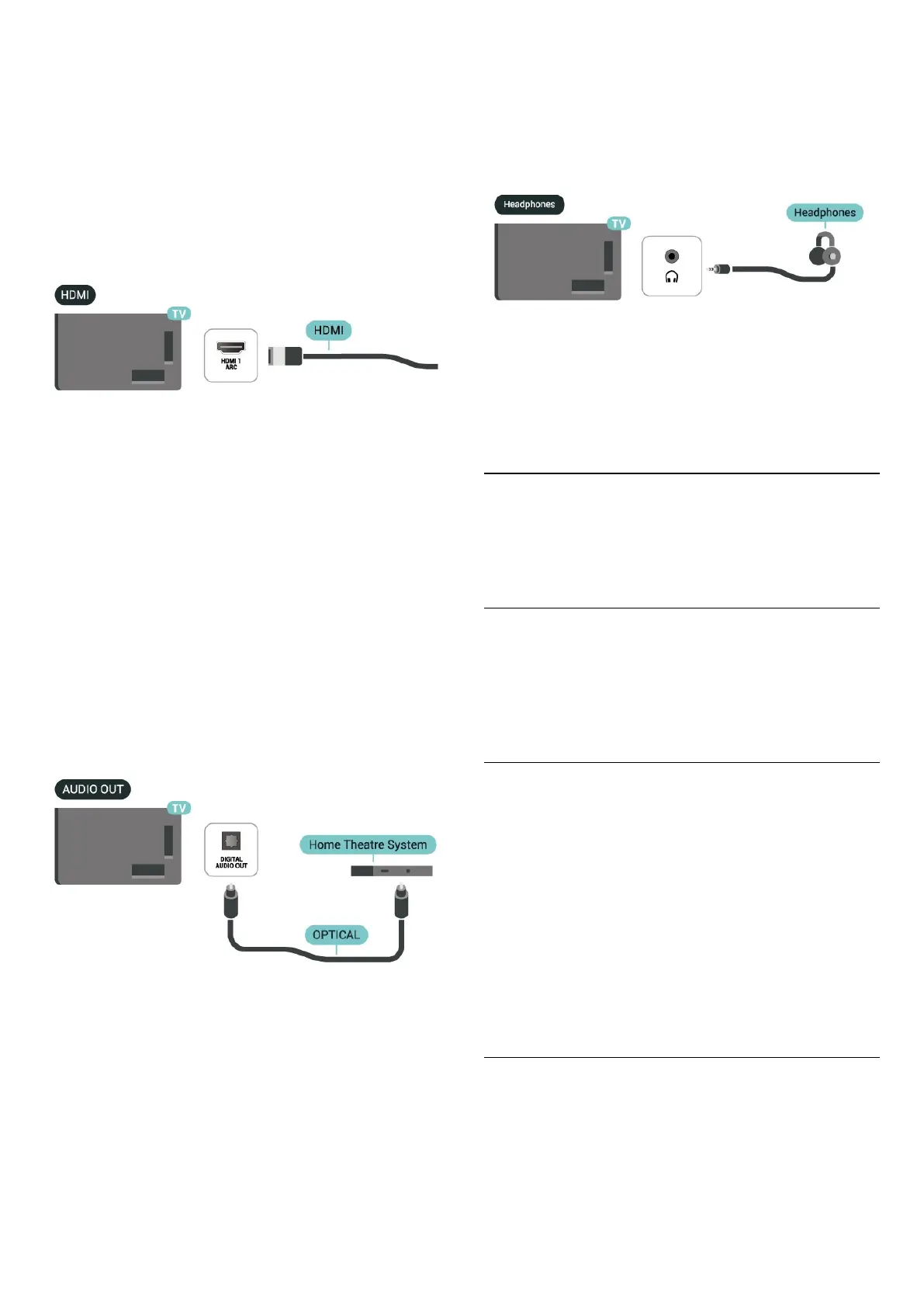 HDMI

TV

HDMI 1 ARC

HDMI

AUDIO OUT

TV

DIGITAL AUDIO OUT

Home Theatre System

OPTICAL

Headphones

TV

Headphones