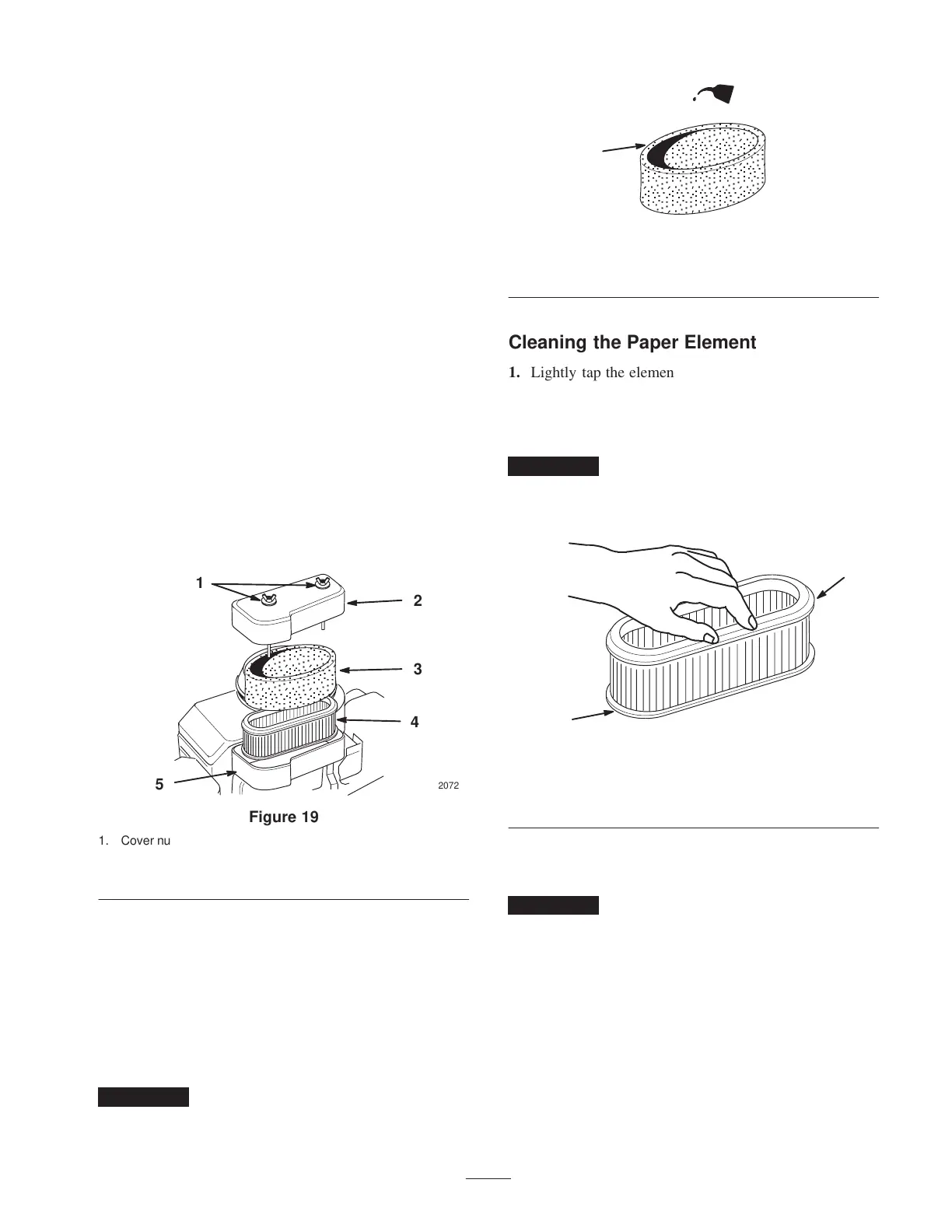 1

2

3

4

5

2072

Figure 19

1. Cover nu

Cleaning the Paper Element

1. Lightly tap the elemen