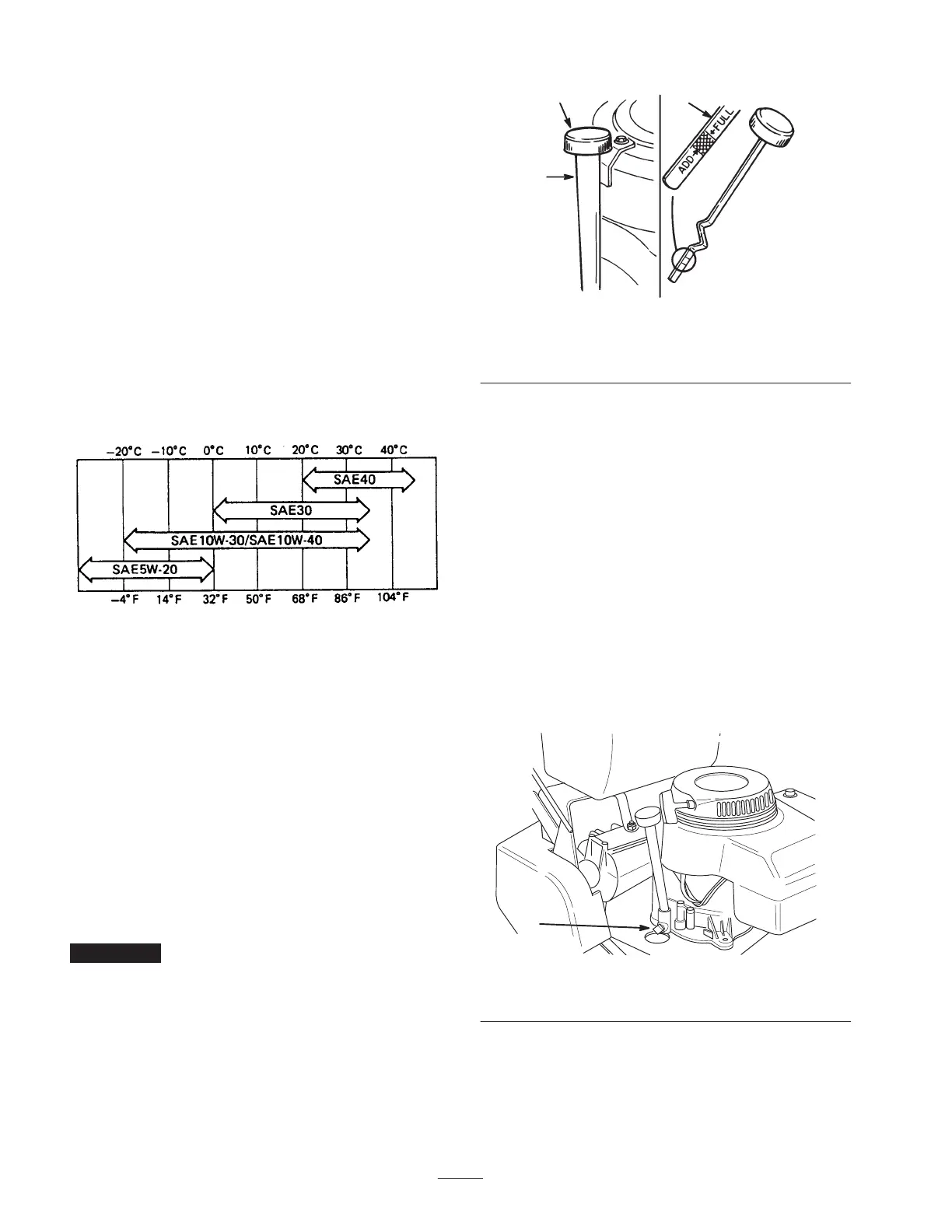 ADD
FULL

−20°C −10°C 0°C 10°C 20°C 30°C 40°C

SAE40

SAE30

SAE10W-30/SAE10W-40

SAE5W-20

−4°F 14°F 32°F 50°F 68°F 86°F 104°F