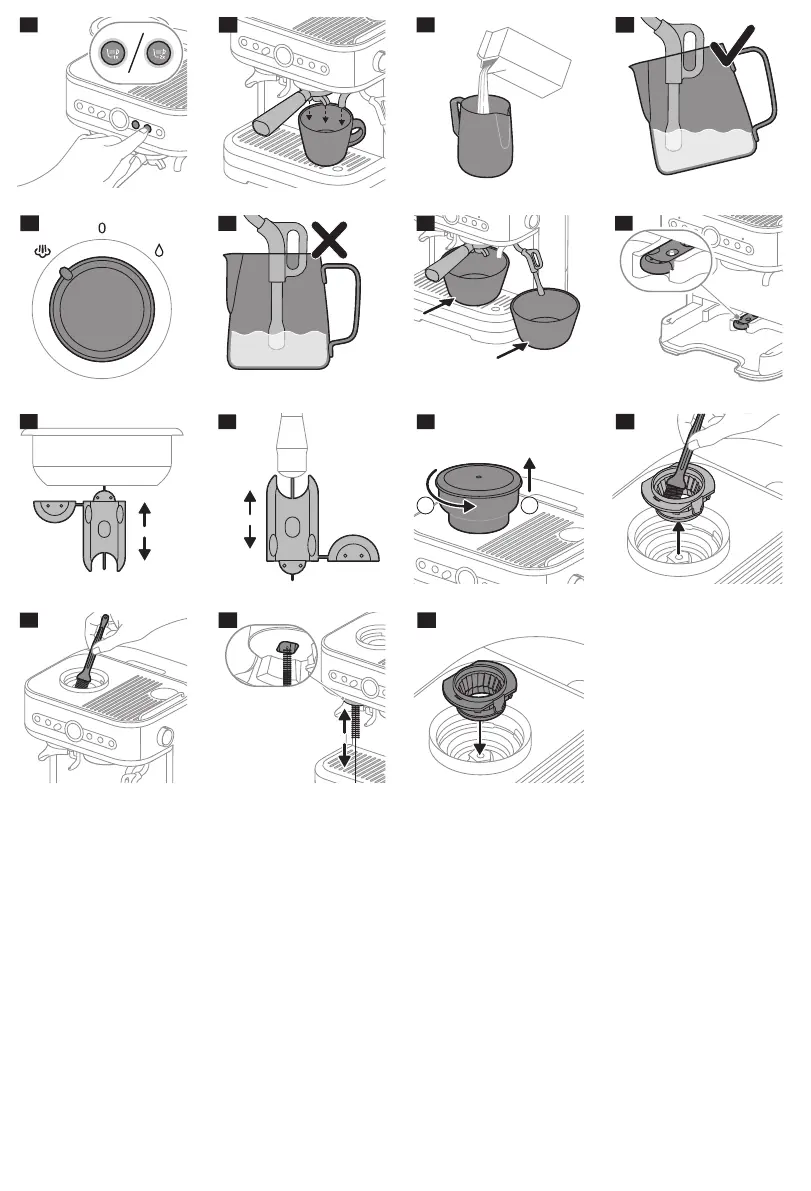 0