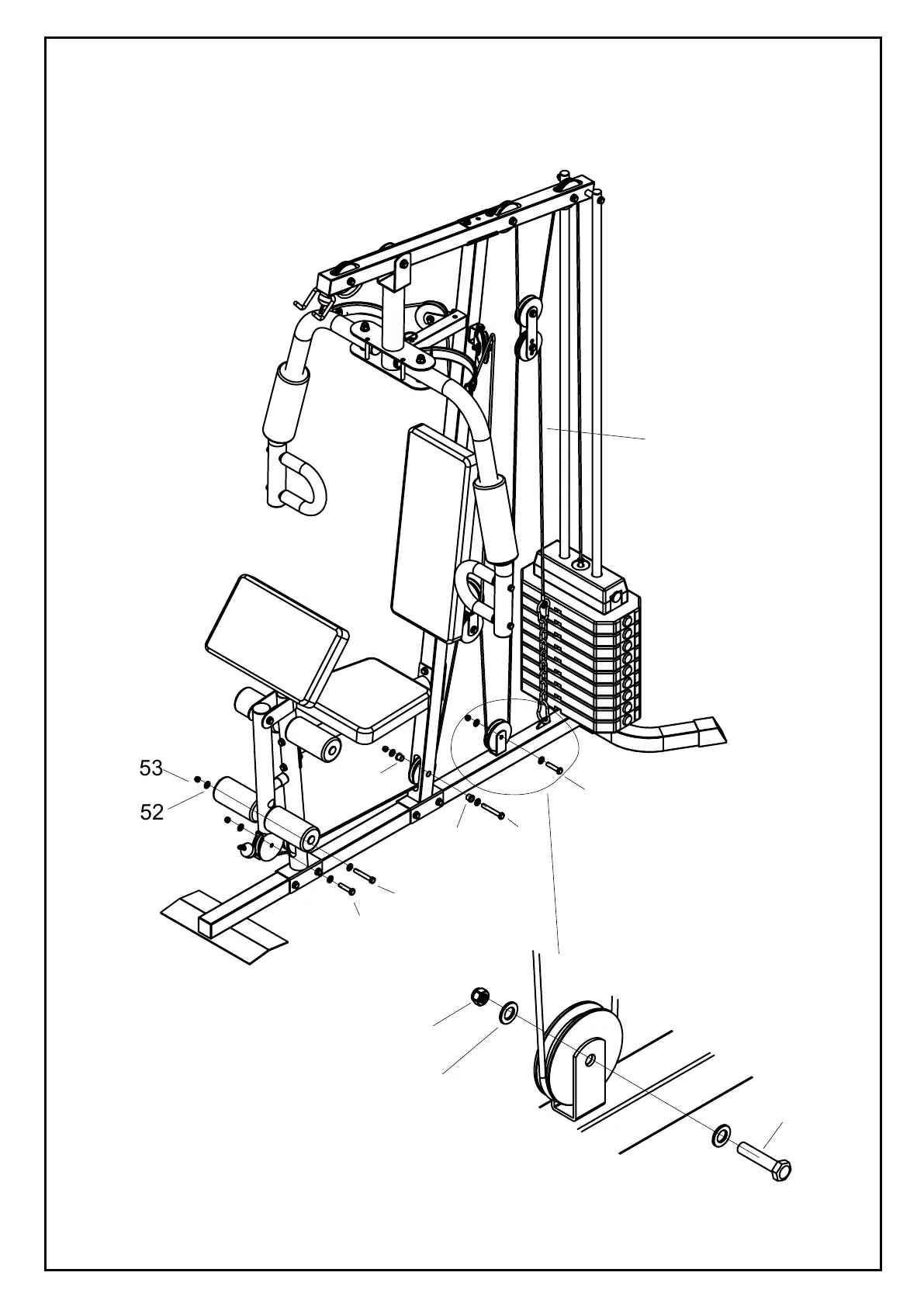 53

52