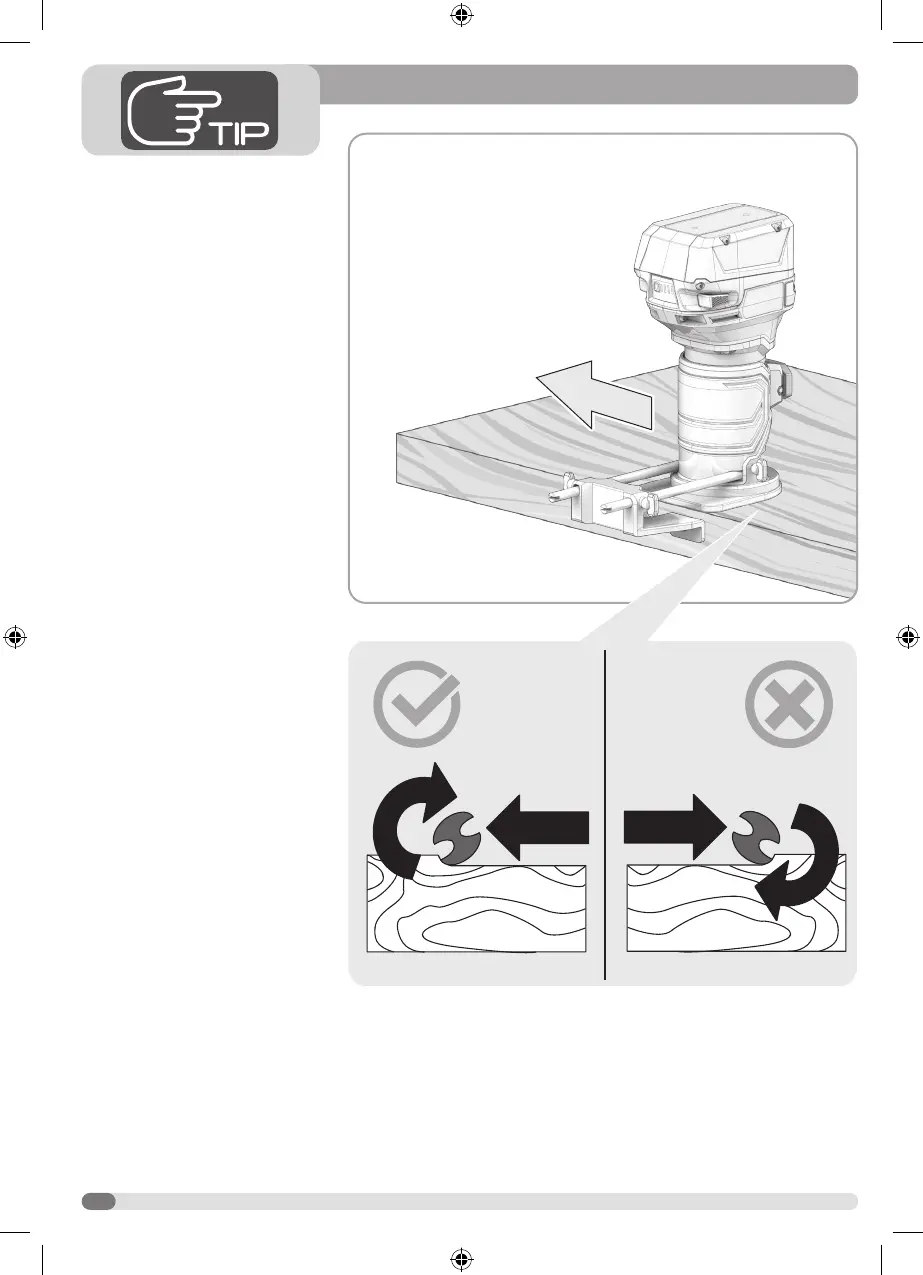 TIP