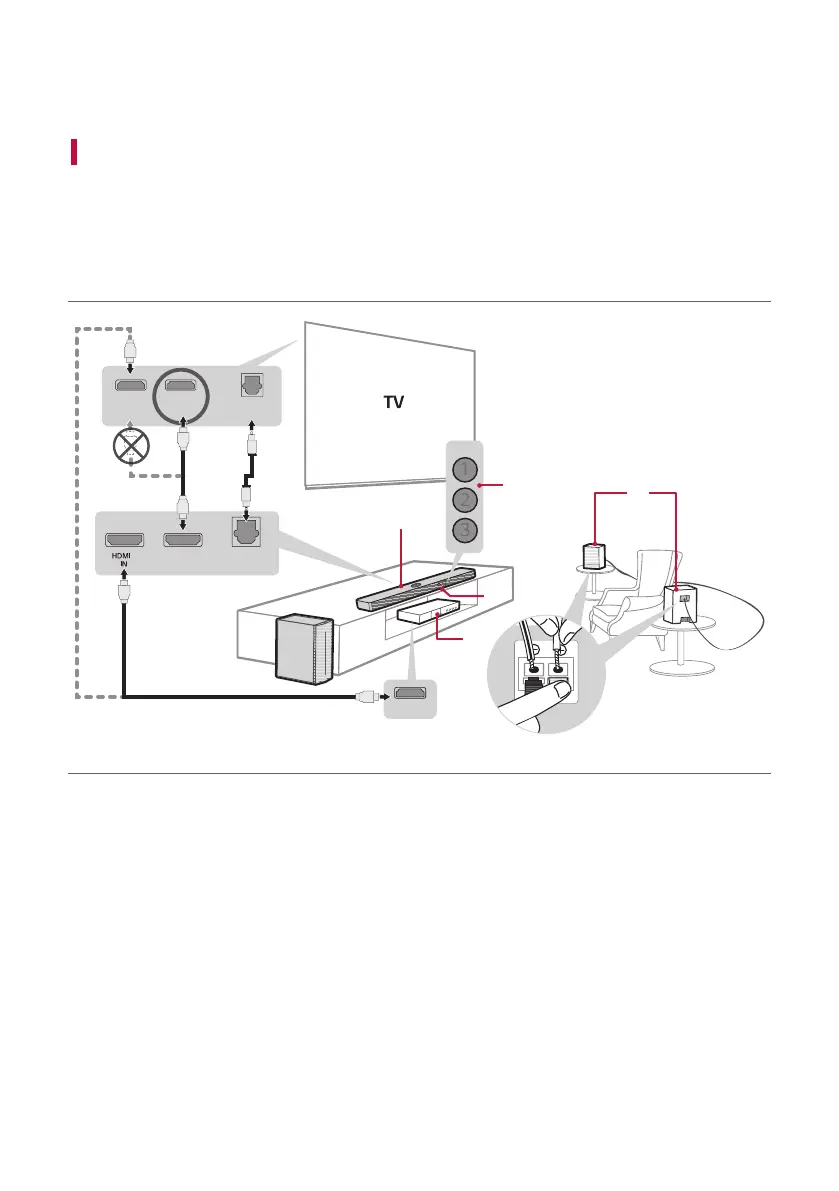 TV

1
2
3

HDMI IN