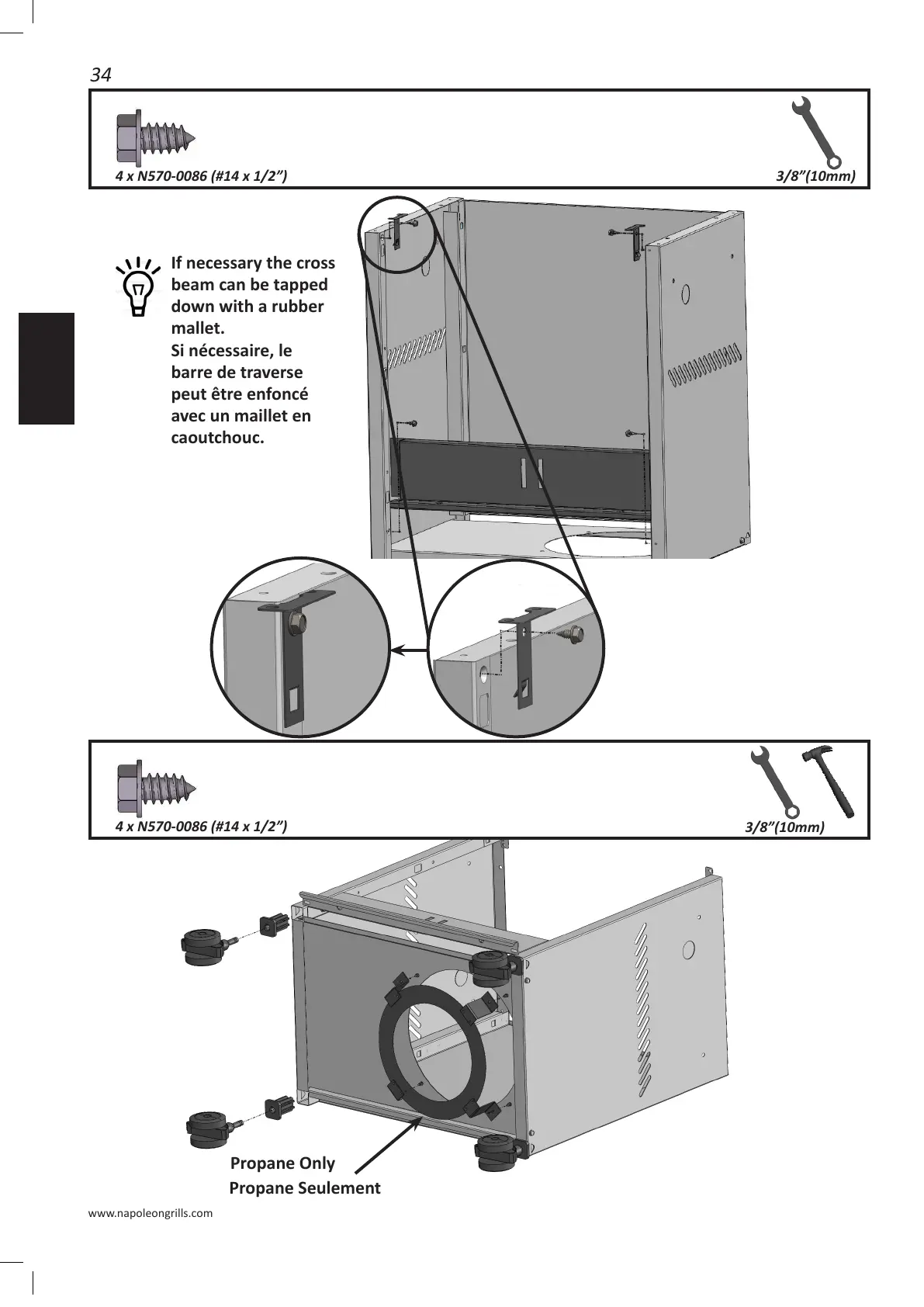 34

4 x N570-0086 (#14 x 1/2”)

3/8”(10mm)

If necessary the cross beam can be tapped down with a rubber mallet.
Si nécessaire, le barre de traverse peut être enfoncé avec un maillet en caoutchouc.

4 x N570-0086 (#14 x 1/2”)

3/8”(10mm)

Propane Only
Propane Seulement

www.napoleongrills.com