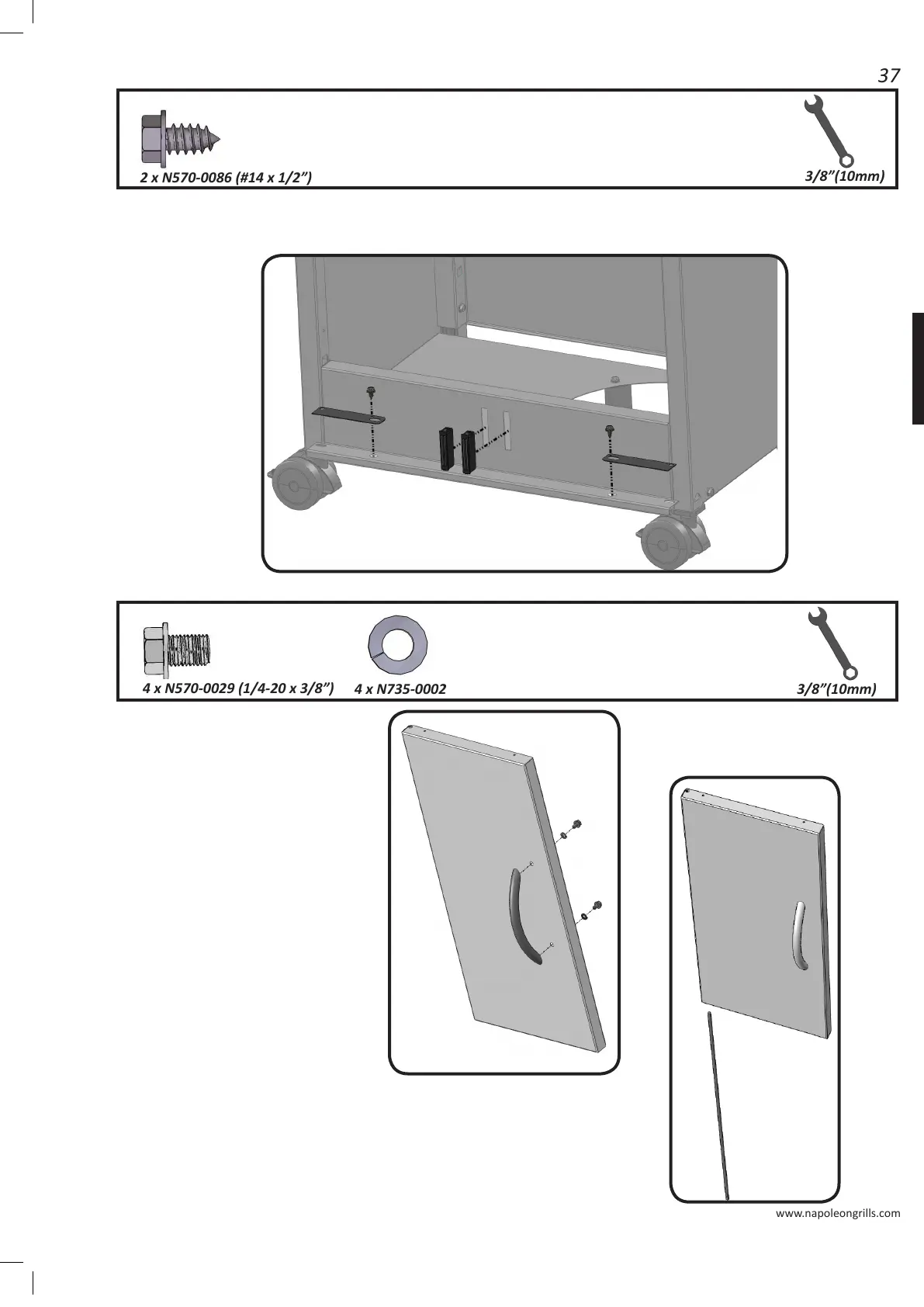 37

2 x N570-0086 (#14 x 1/2”)

3/8”(10mm)

4 x N570-0029 (1/4-20 x 3/8”)

4 x N735-0002

3/8”(10mm)

www.napoleongrills.com