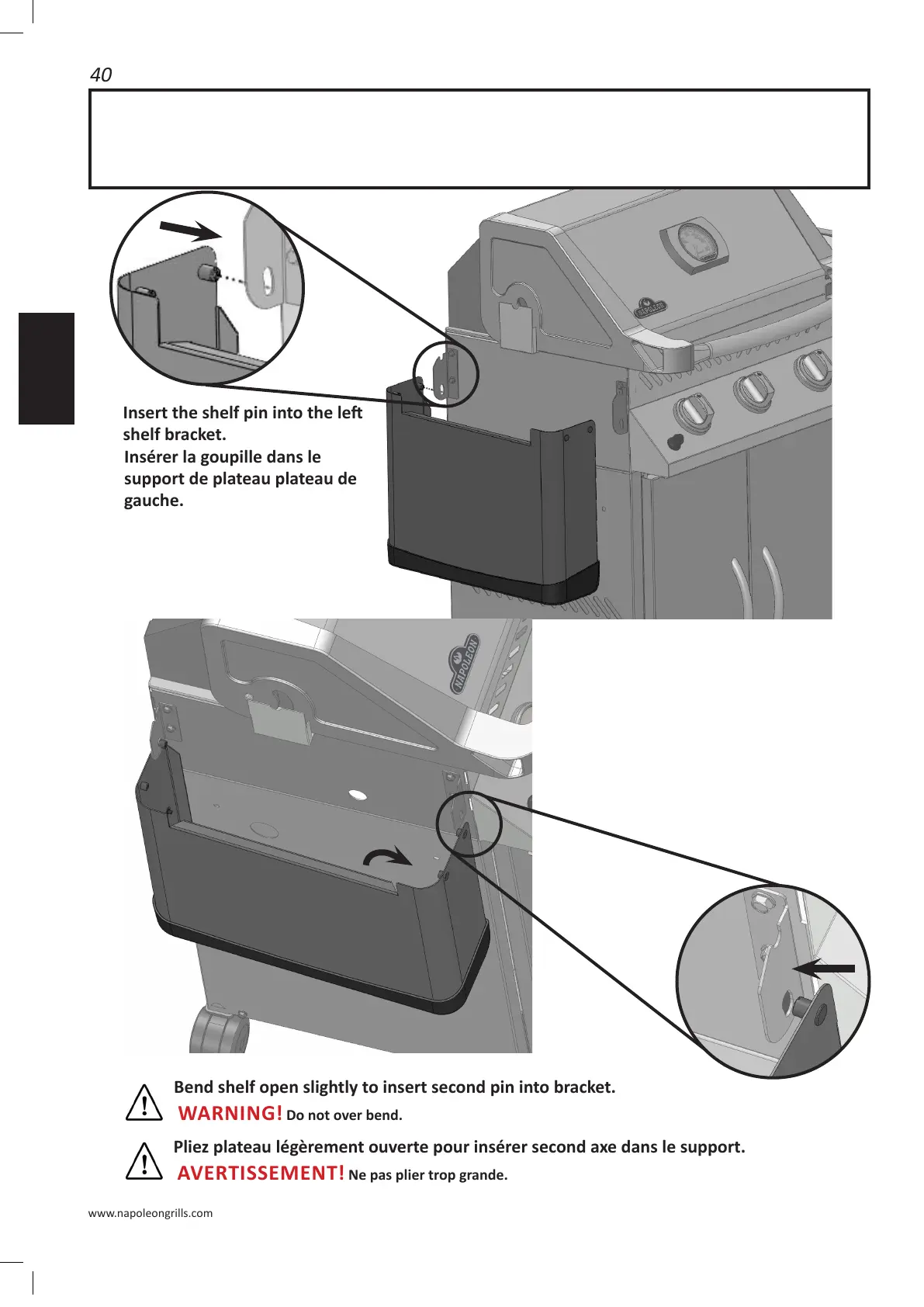 40

Insert the shelf pin into the left shelf bracket.
Insérer la goupille dans le support de plateau plateau de gauche.

NAPOLEON

NAPOLEON

Bend shelf open slightly to insert second pin into bracket.
WARNING! Do not over bend.

Pliez plateau légèrement ouverte pour insérer second axe dans le support.
AVERTISSEMENT! Ne pas plier trop grande.

www.napoleongrills.com