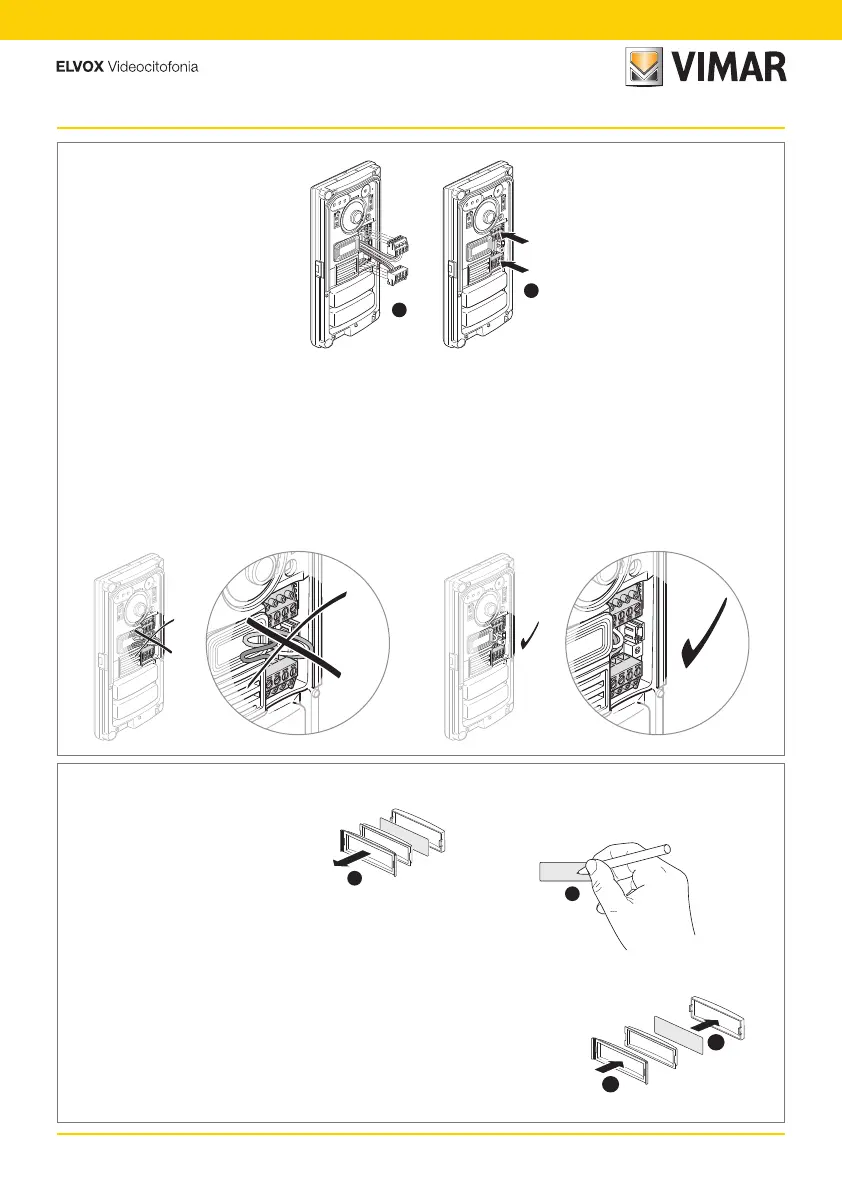 ELVOX Videocitofonia

VIMAR