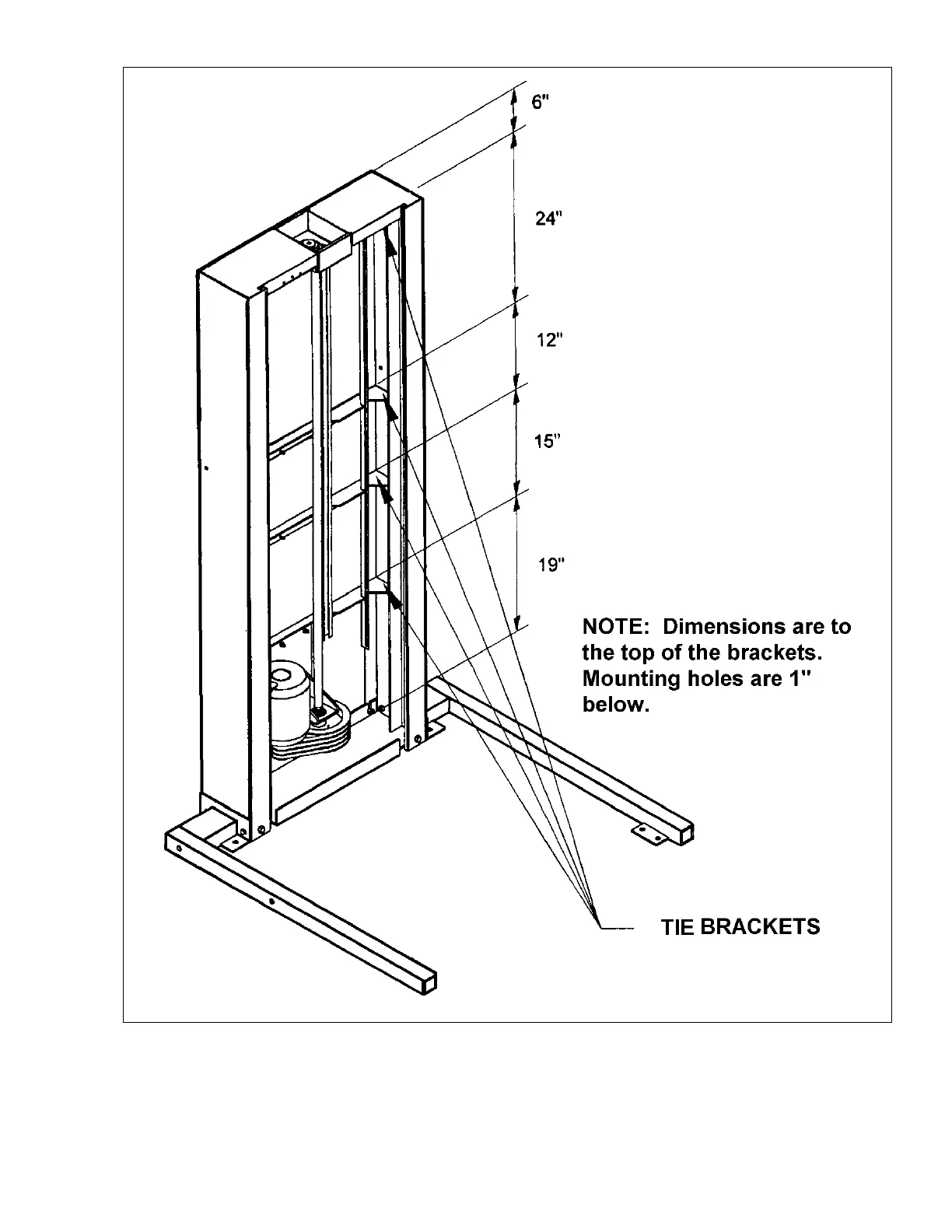 6"

24"

12"

15"

19"

NOTE: Dimensions are to the top of the brackets. Mounting holes are 1" below.

TIE BRACKETS