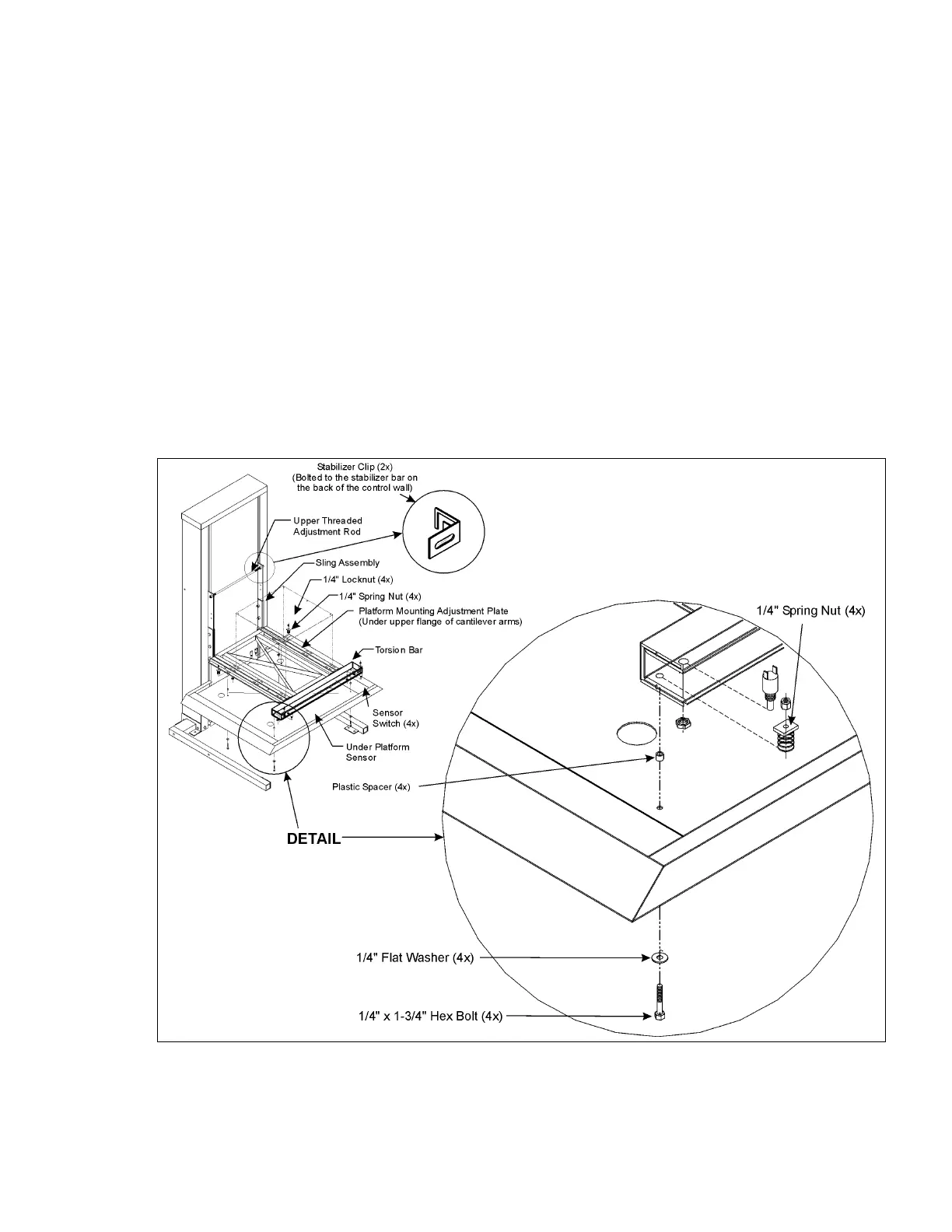 Stabilizer Clip (2x)
(Bolted to the stabilizer bar on the back of the control wall)

Upper Threaded Adjustment Rod

Sling Assembly

1/4" Locknut (4x)

1/4" Spring Nut (4x)

Platform Mounting Adjustment Plate
(Under upper flange of cantilever arms)

Torsion Bar

Sensor Switch (4x)

Under Platform Sensor

Plastic Spacer (4x)

DETAIL

1/4" Spring Nut (4x)

1/4" Flat Washer (4x)

1/4" x 1-3/4" Hex Bolt (4x)