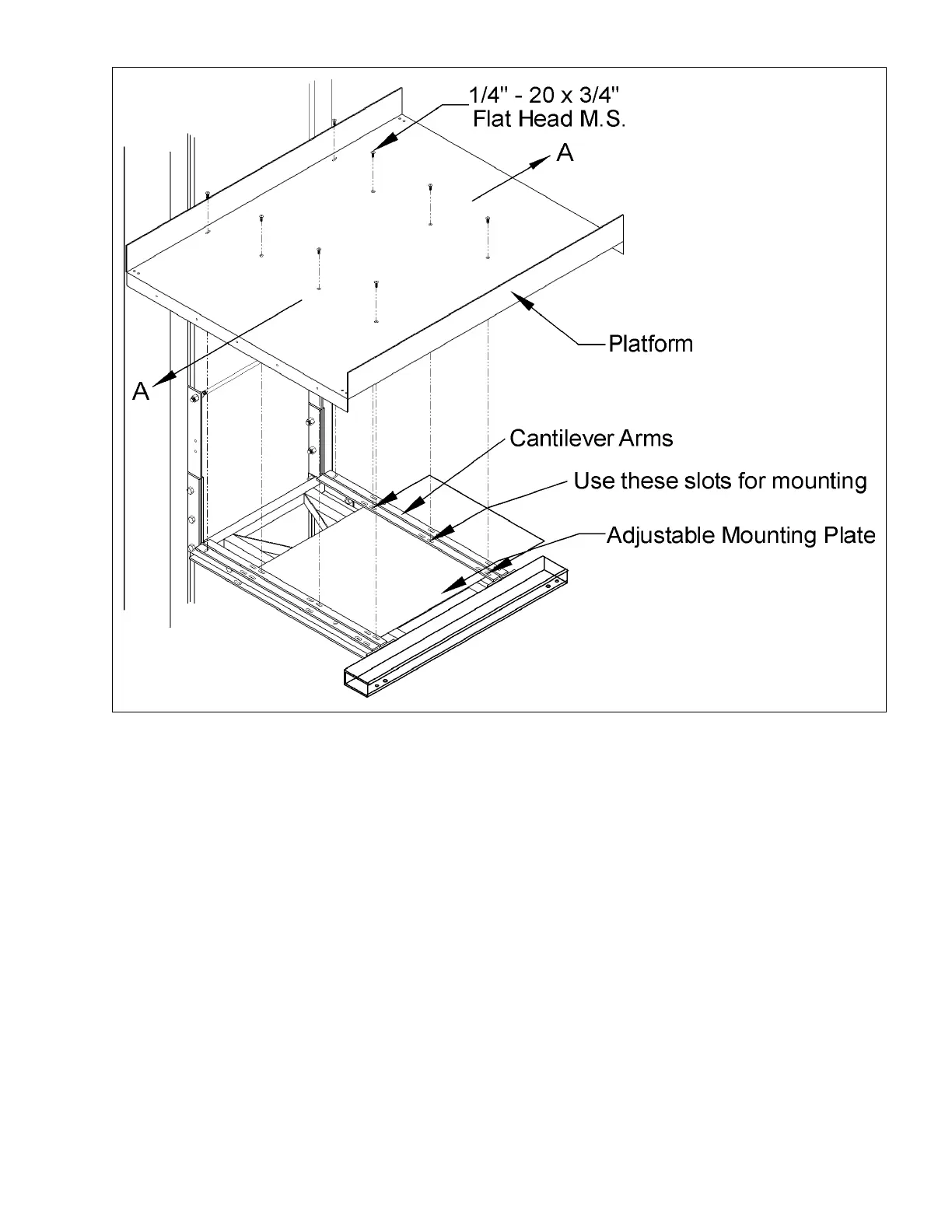 1/4" - 20 x 3/4"
Flat Head M.S.

A

Platform

A

Cantilever Arms

Use these slots for mounting

Adjustable Mounting Plate