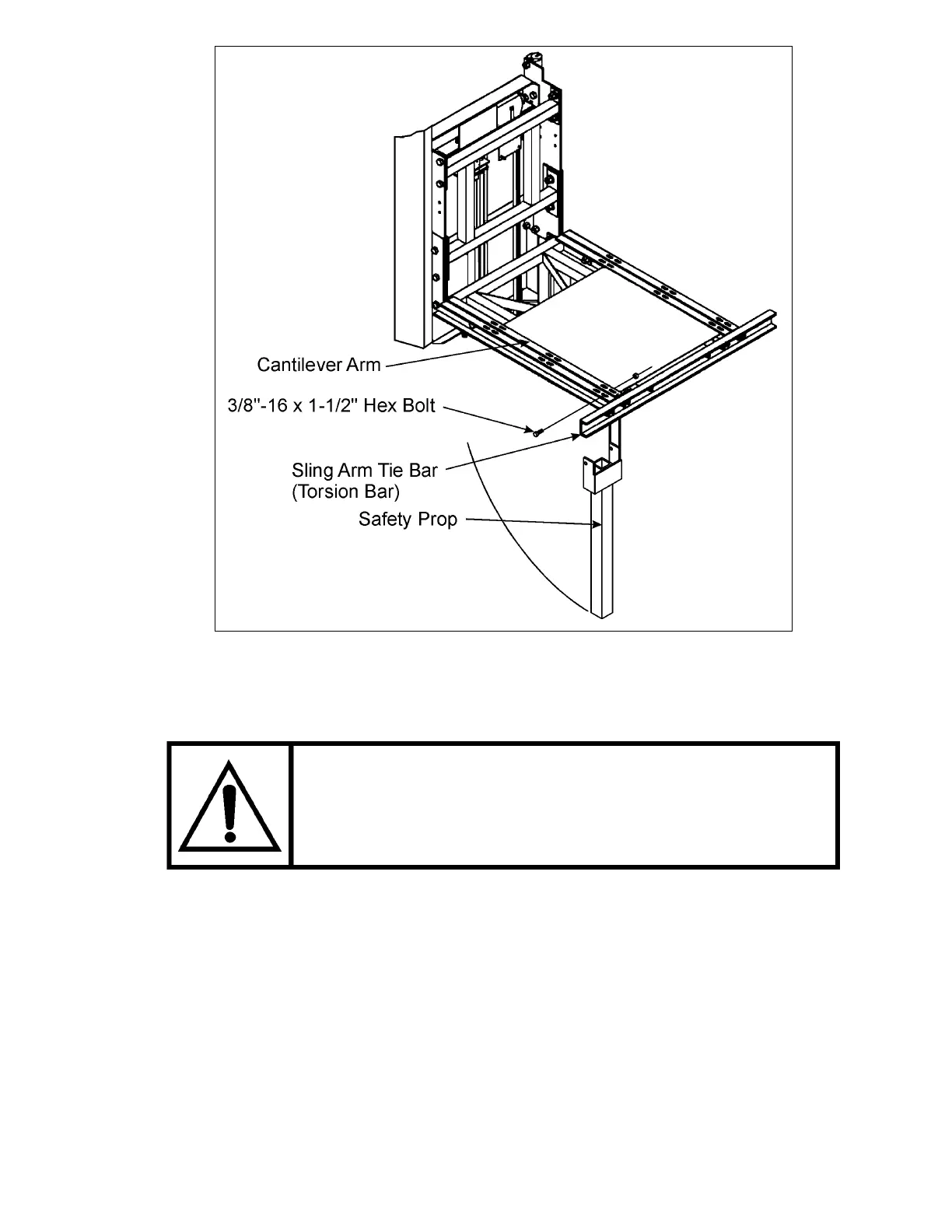 Cantilever Arm

3/8"-16 x 1-1/2" Hex Bolt

Sling Arm Tie Bar
(Torsion Bar)

Safety Prop