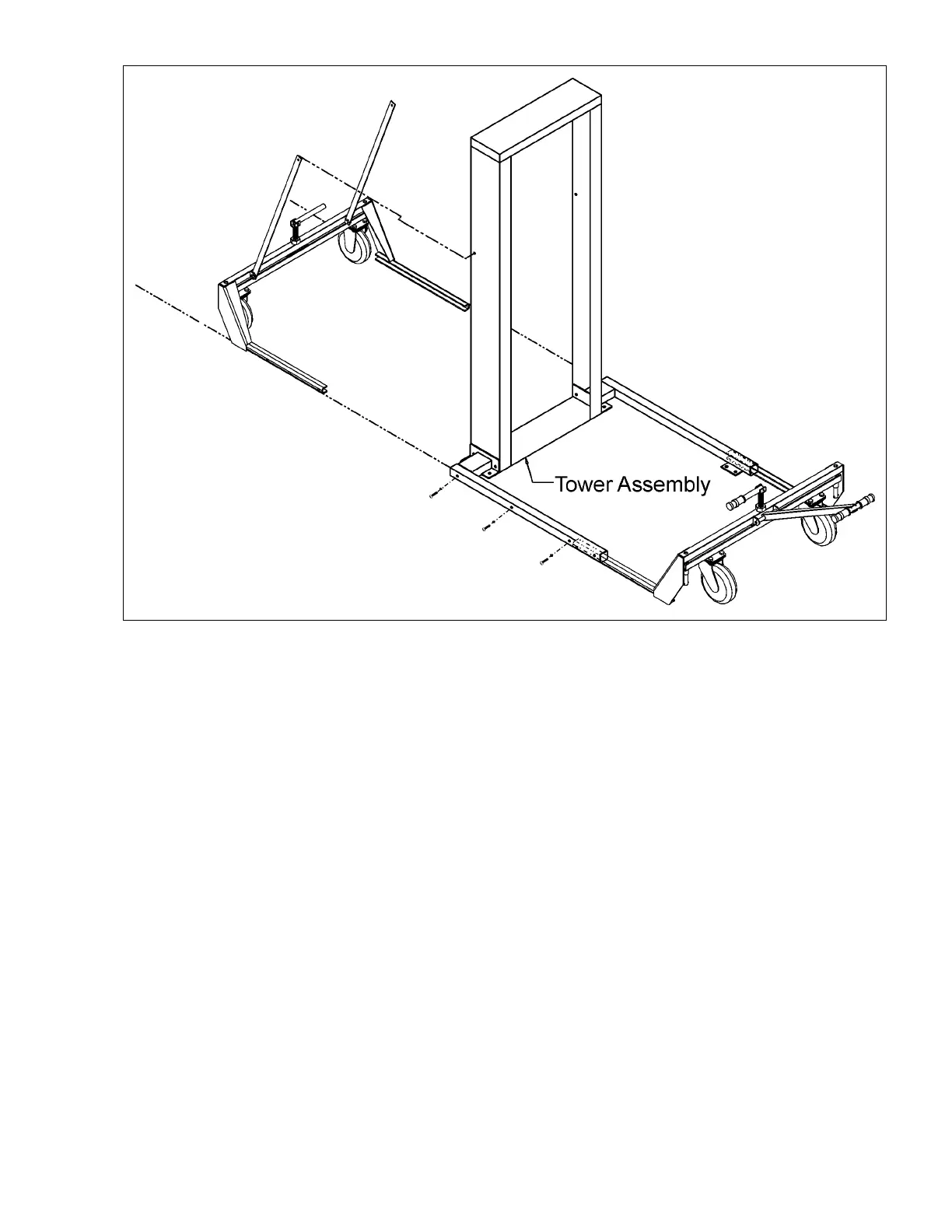 Tower Assembly