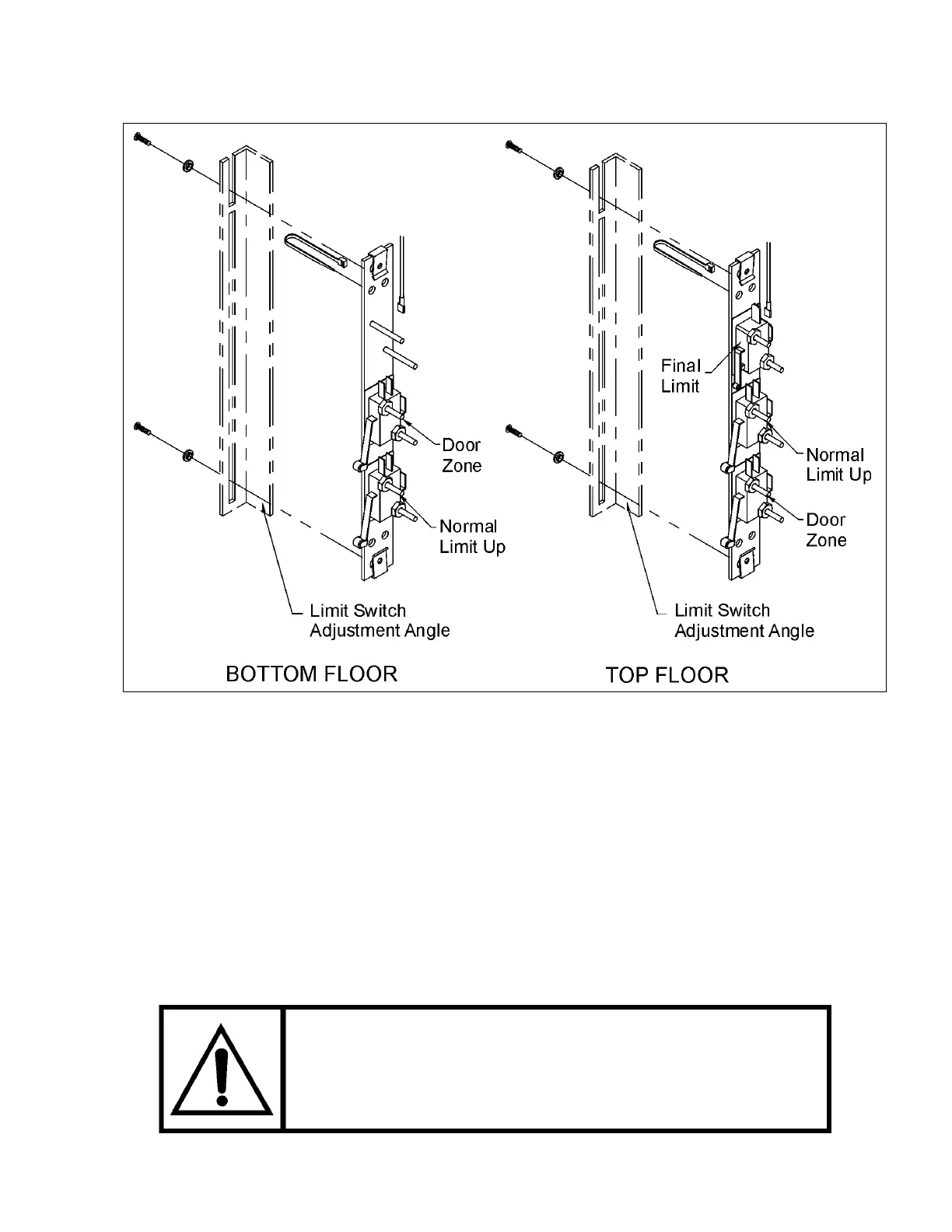 Door Zone

Normal Limit Up

Limit Switch Adjustment Angle

BOTTOM FLOOR

Final Limit

Normal Limit Up

Door Zone

Limit Switch Adjustment Angle

TOP FLOOR