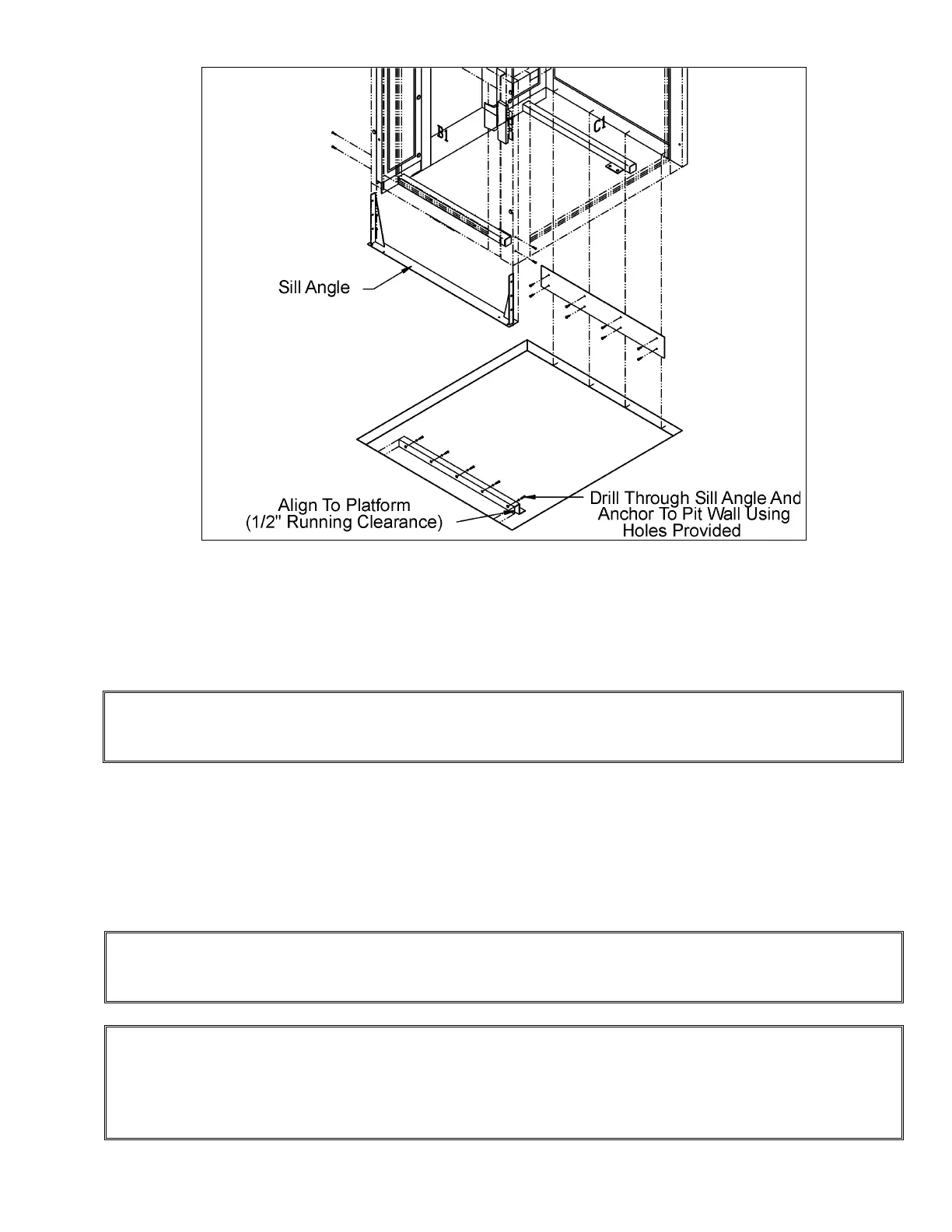 B1

C1

Sill Angle

Align To Platform
(1/2" Running Clearance)

Drill Through Sill Angle And Anchor To Pit Wall Using Holes Provided