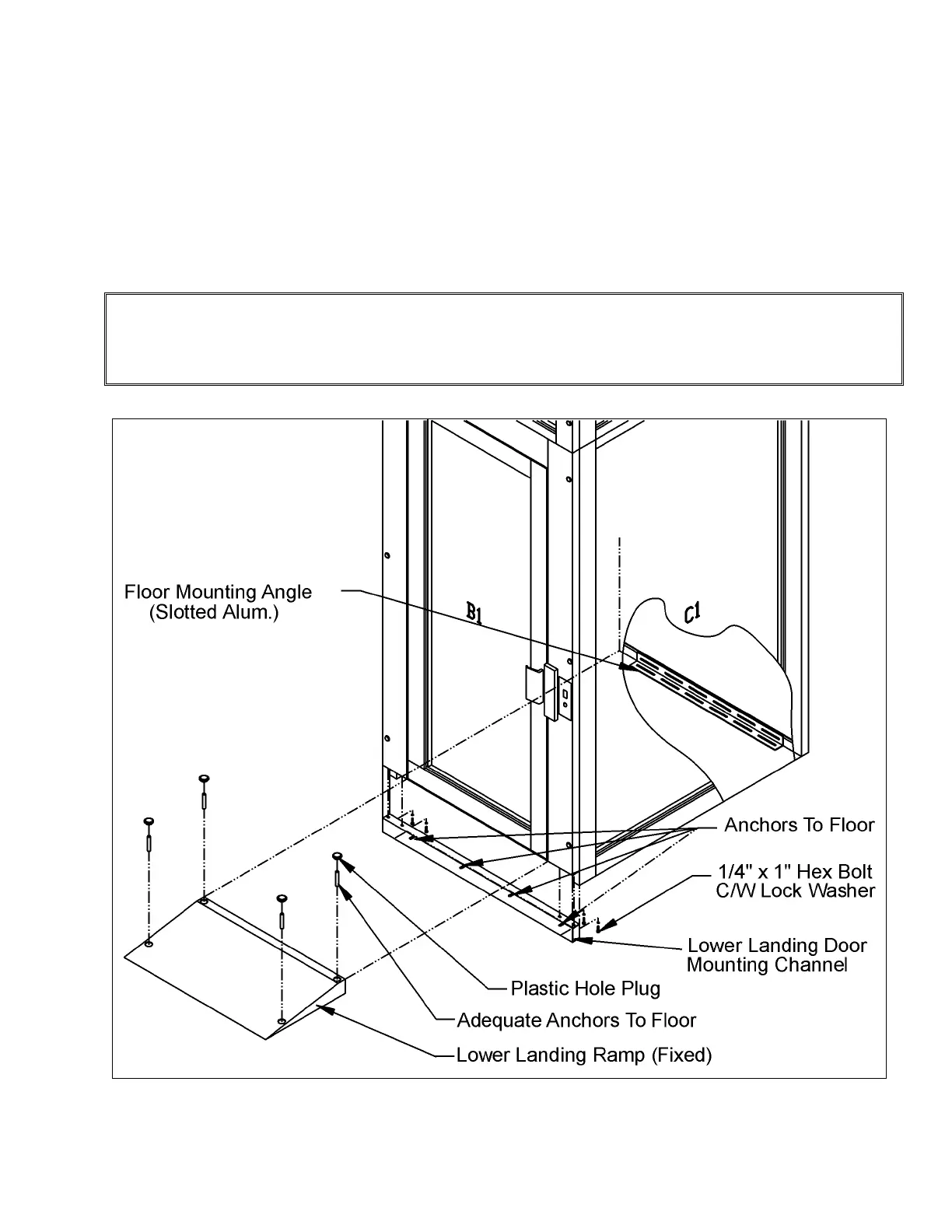 Floor Mounting Angle
(Slotted Alum.)

B1

C1

Anchors To Floor

1/4" x 1" Hex Bolt
C/W Lock Washer

Lower Landing Door
Mounting Channel

Plastic Hole Plug

Adequate Anchors To Floor

Lower Landing Ramp (Fixed)