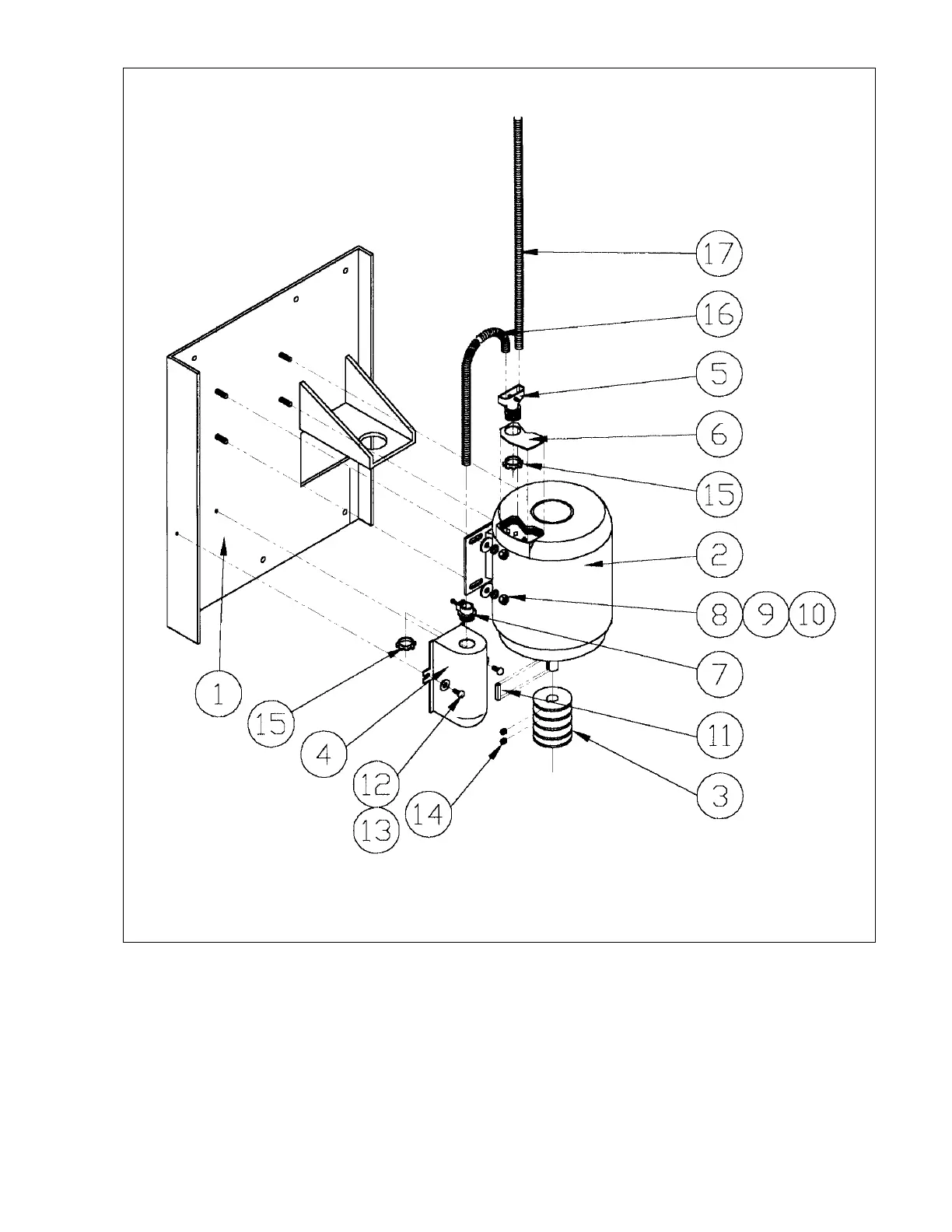 17
16
5
6
15
2
8 9 10
7
11
3
1
15
4
12
13
14