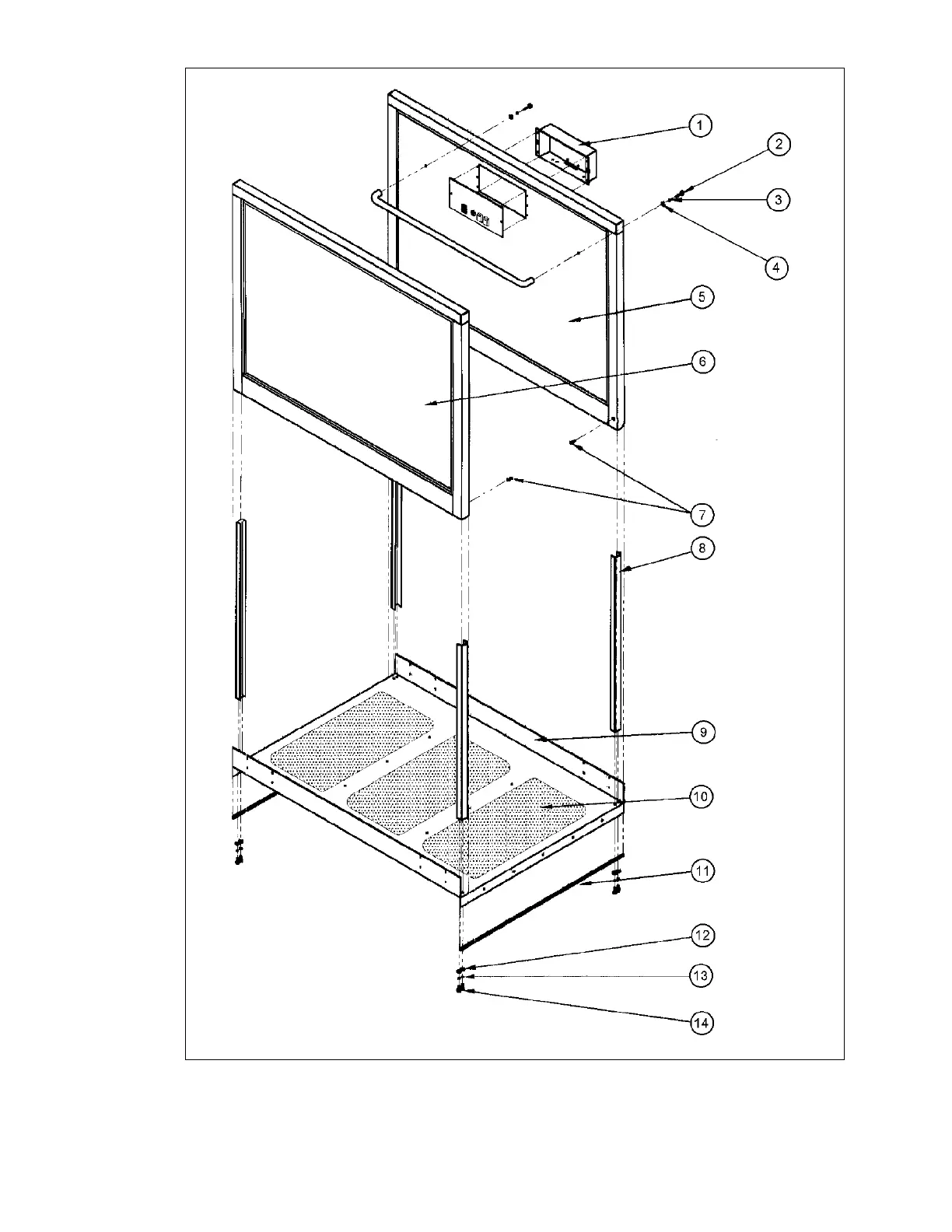 1
2
3
4
5
6
7
8
9
10
11
12
13
14