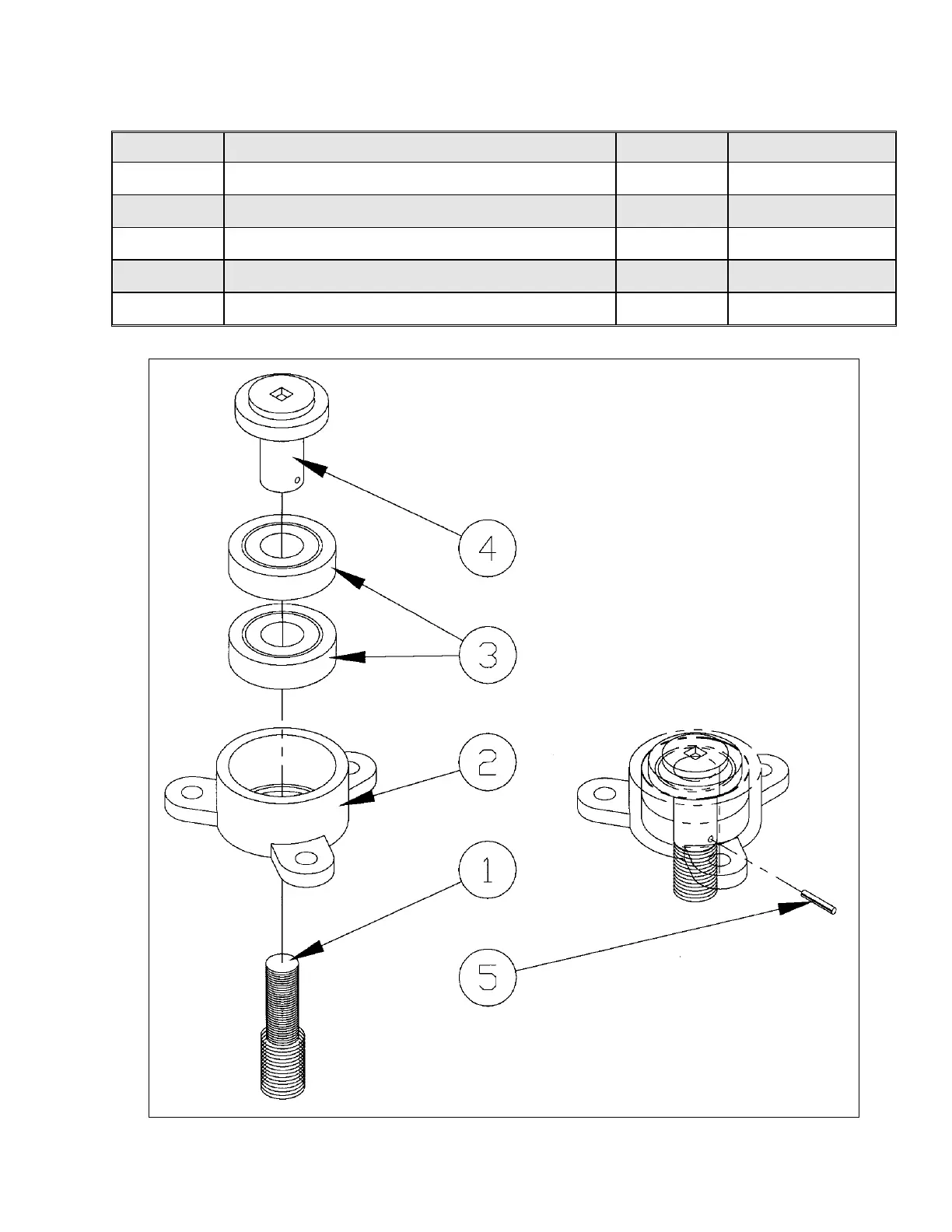 4

3

2

1

5