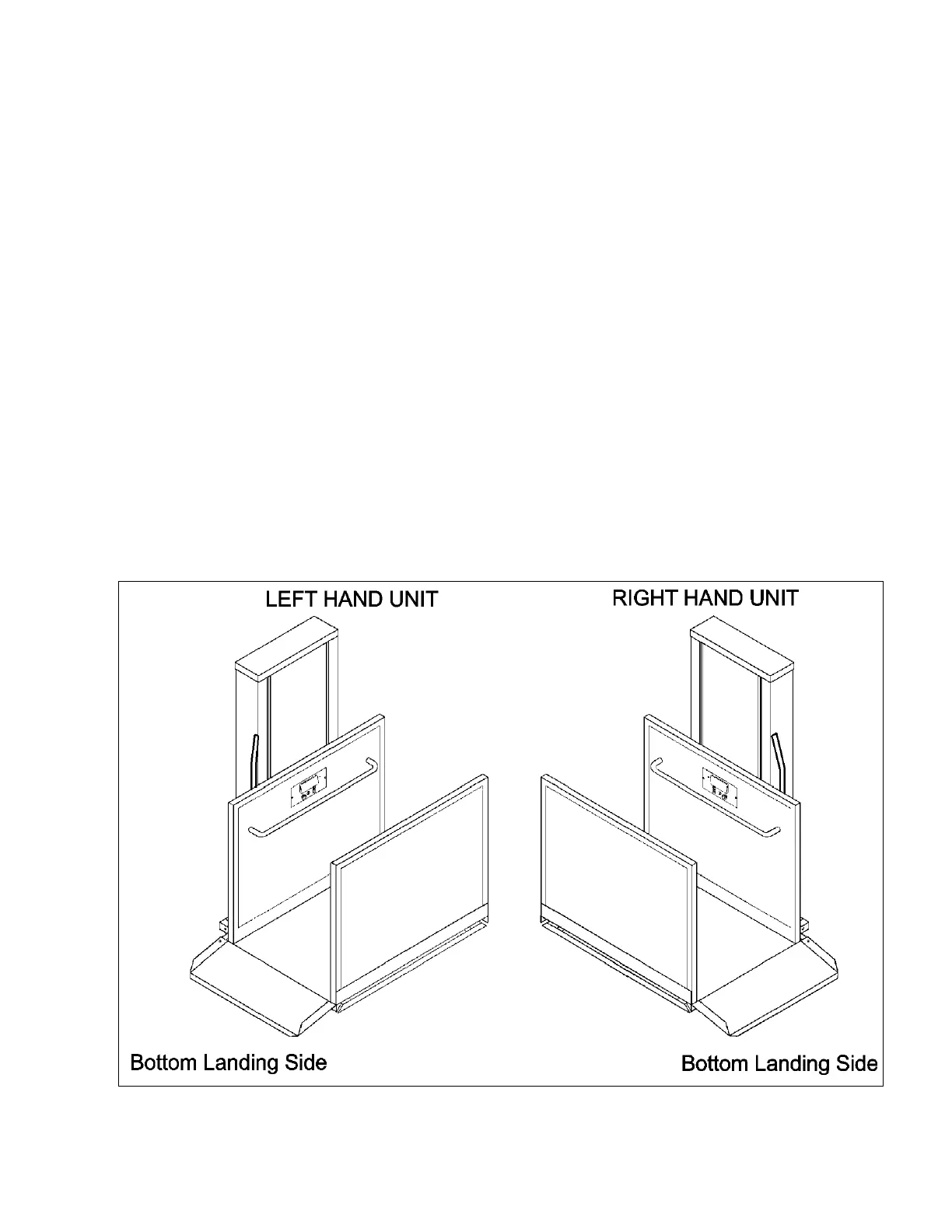 LEFT HAND UNIT

RIGHT HAND UNIT

Bottom Landing Side

Bottom Landing Side