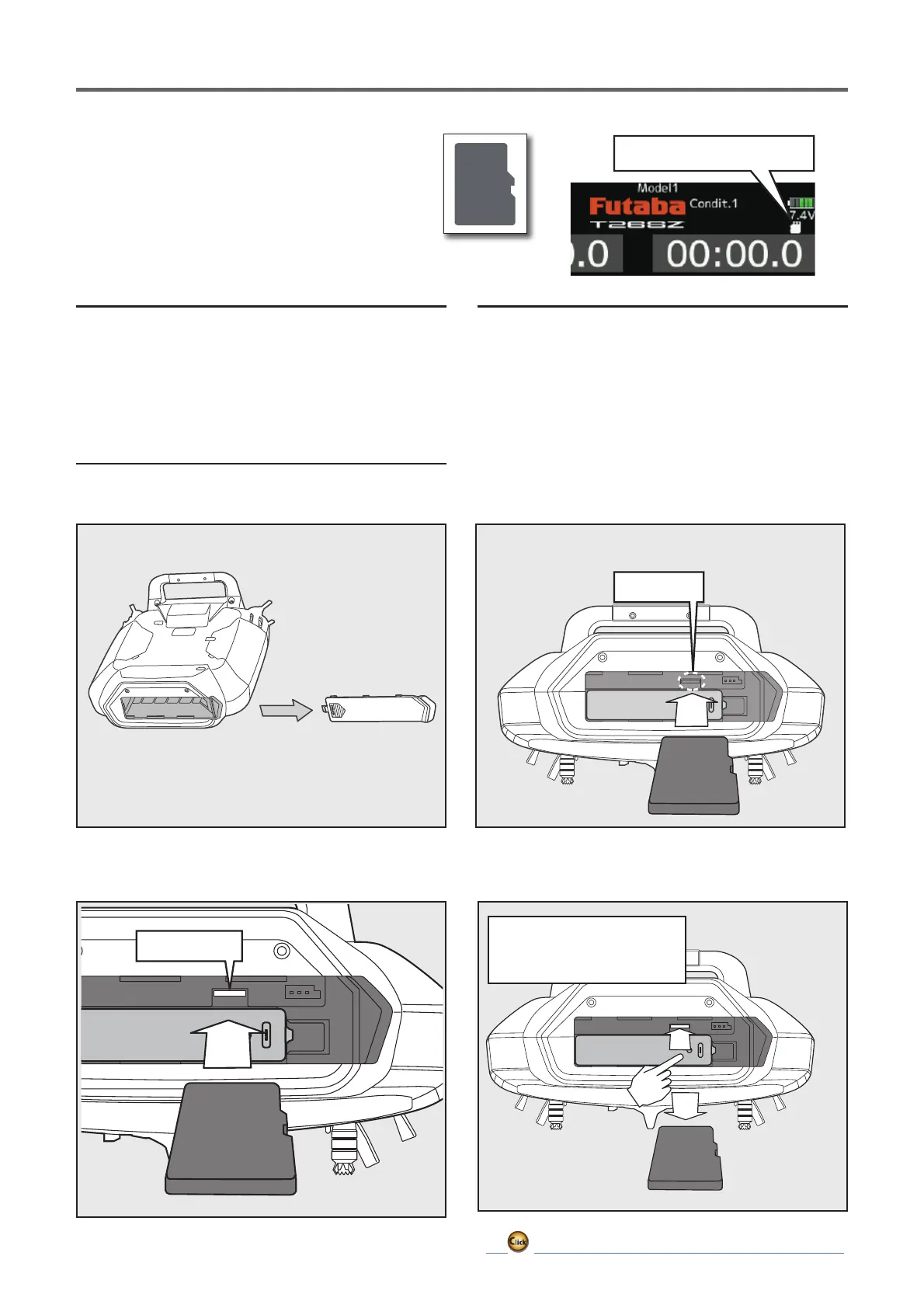 Model1
Futaba Condit.1
T26SZ
7.4V
.0 00:00.0

Click