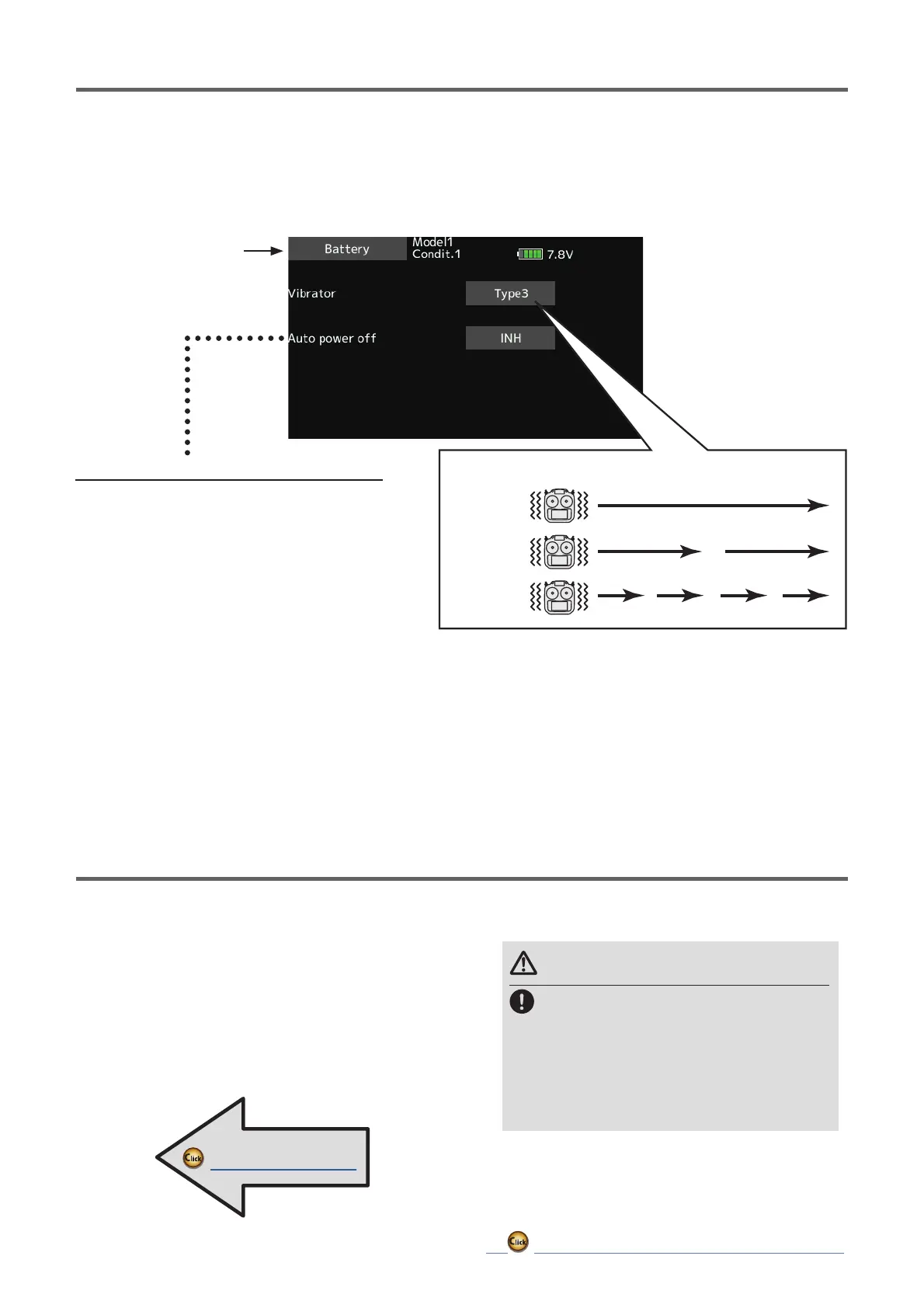 Battery

Model1
Condit.1

7.8V

Vibrator

Type3

Auto power off

INH

Click

Click