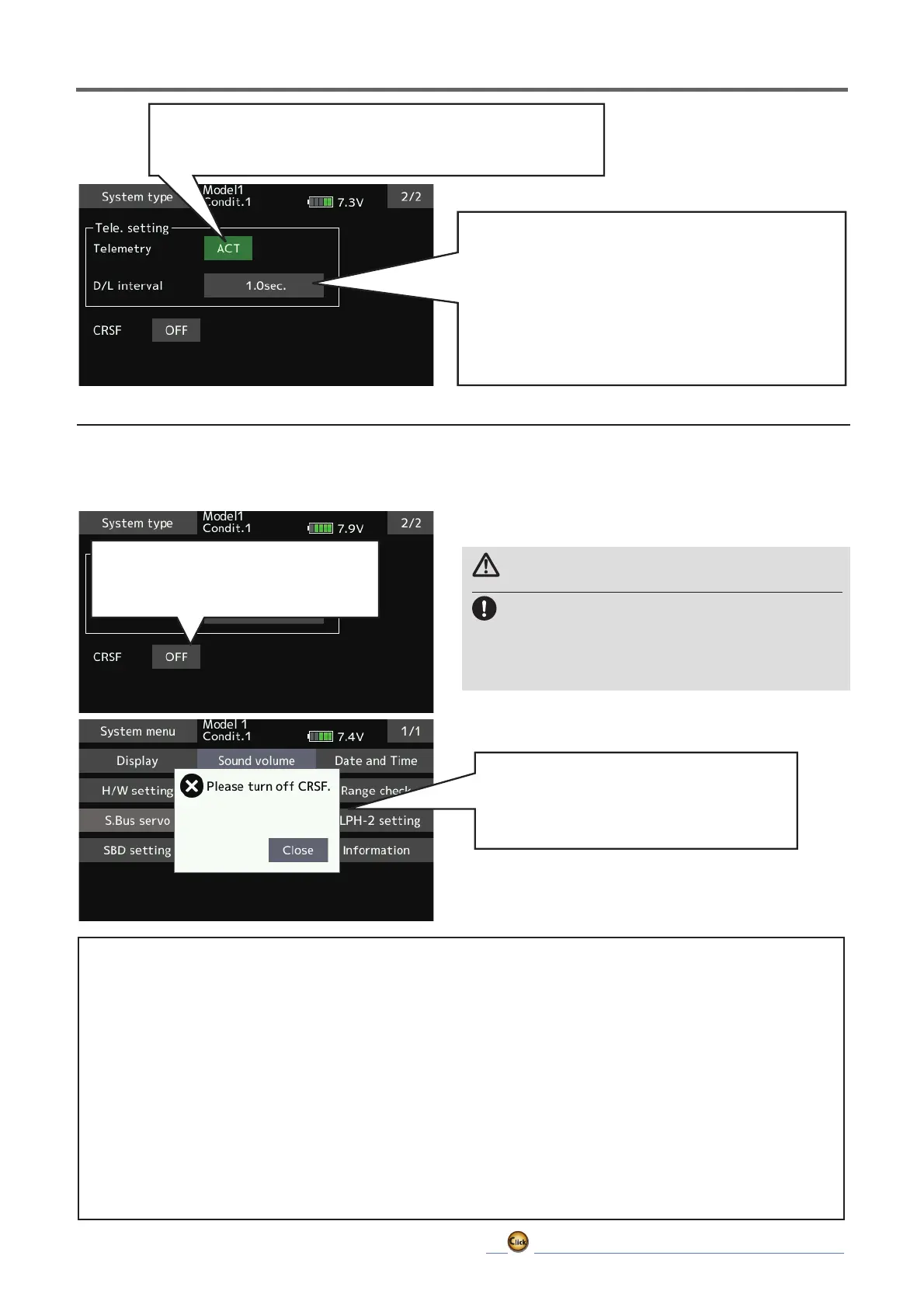 System type

Model1
Condit.1

7.3V

2/2

Tele. setting

Telemetry

ACT

D/L interval

1.0sec.

CRSF

OFF

System type

Model1
Condit.1

7.9V

2/2

CRSF

OFF

System menu

Model 1
Condit.1

7.4V

1/1

Display

Sound volume

Date and Time

H/W setting

Range check

S.Bus servo

LPH-2 setting

SBD setting

Information

Please turn off CRSF.

Close

Click