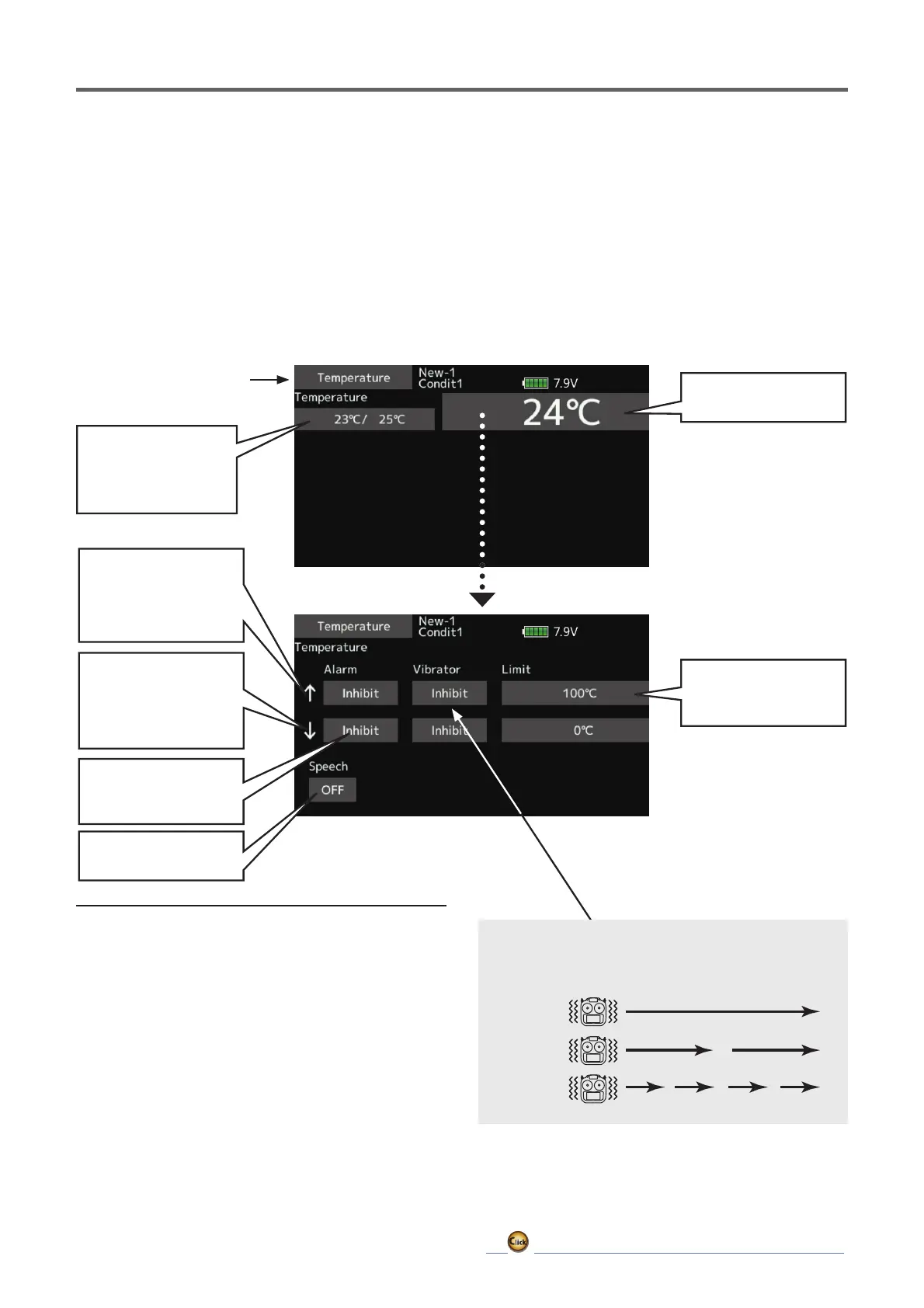 Temperature

New-1
Condit1

7.9V

Temperature

23℃/ 25℃

24℃

Temperature

New-1
Condit1

7.9V

Temperature

Alarm

Vibrator

Limit

↑

Inhibit

Inhibit

100℃

↓

Inhibit

Inhibit

0℃

Speech

OFF

Click