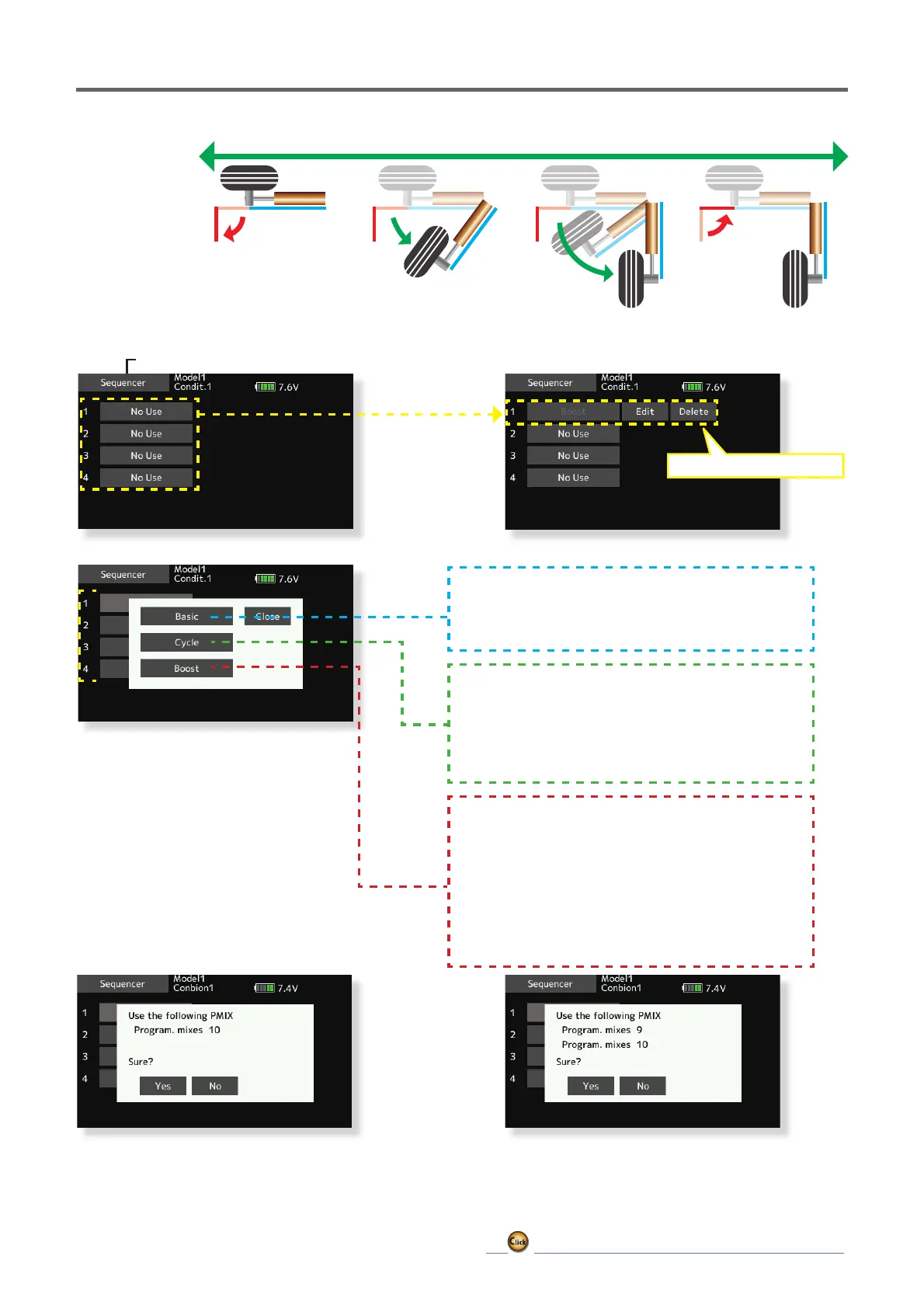 Sequencer
Model1
Condit.1
7.6V
1 No Use
2 No Use
3 No Use
4 No Use

Sequencer
Model1
Condit.1
7.6V
1 Boost Edit Delete
2 No Use
3 No Use
4 No Use

Sequencer
Model1
Condit.1
7.6V
1
2
3
4
Basic
Close
Cycle
Boost

Sequencer
Model1
Conbion1
7.4V
1
2
3
4
Use the following PMIX
Program. mixes 10
Sure?
Yes No

Sequencer
Model1
Conbion1
7.4V
1
2
3
4
Use the following PMIX
Program. mixes 9
Program. mixes 10
Sure?
Yes No

Click