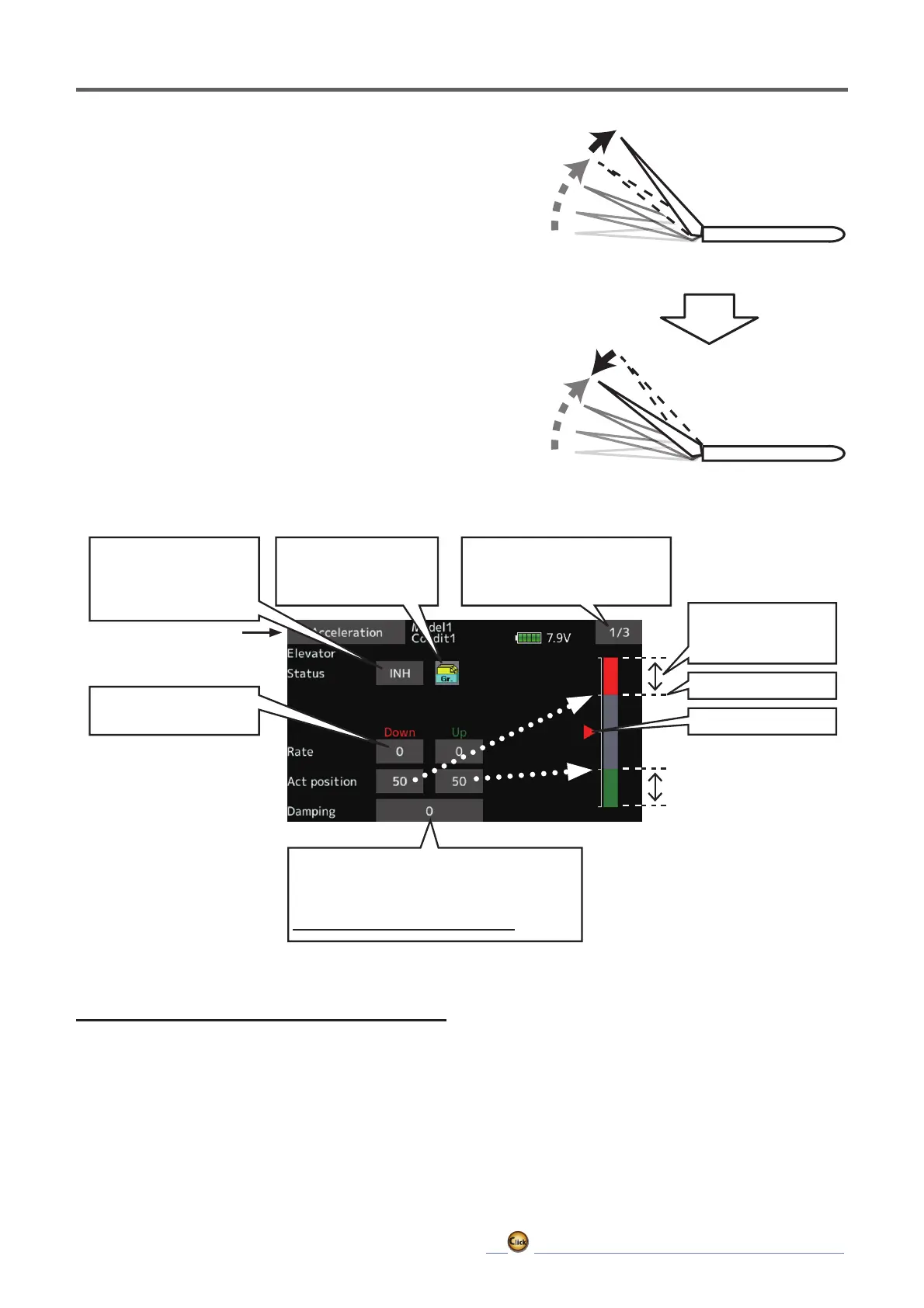 Acceleration

Model1

Condit1

7.9V

1/3

Elevator

Status

INH

Gr.

Down

Up

Rate

0

0

Act position

50

50

Damping

0

Click