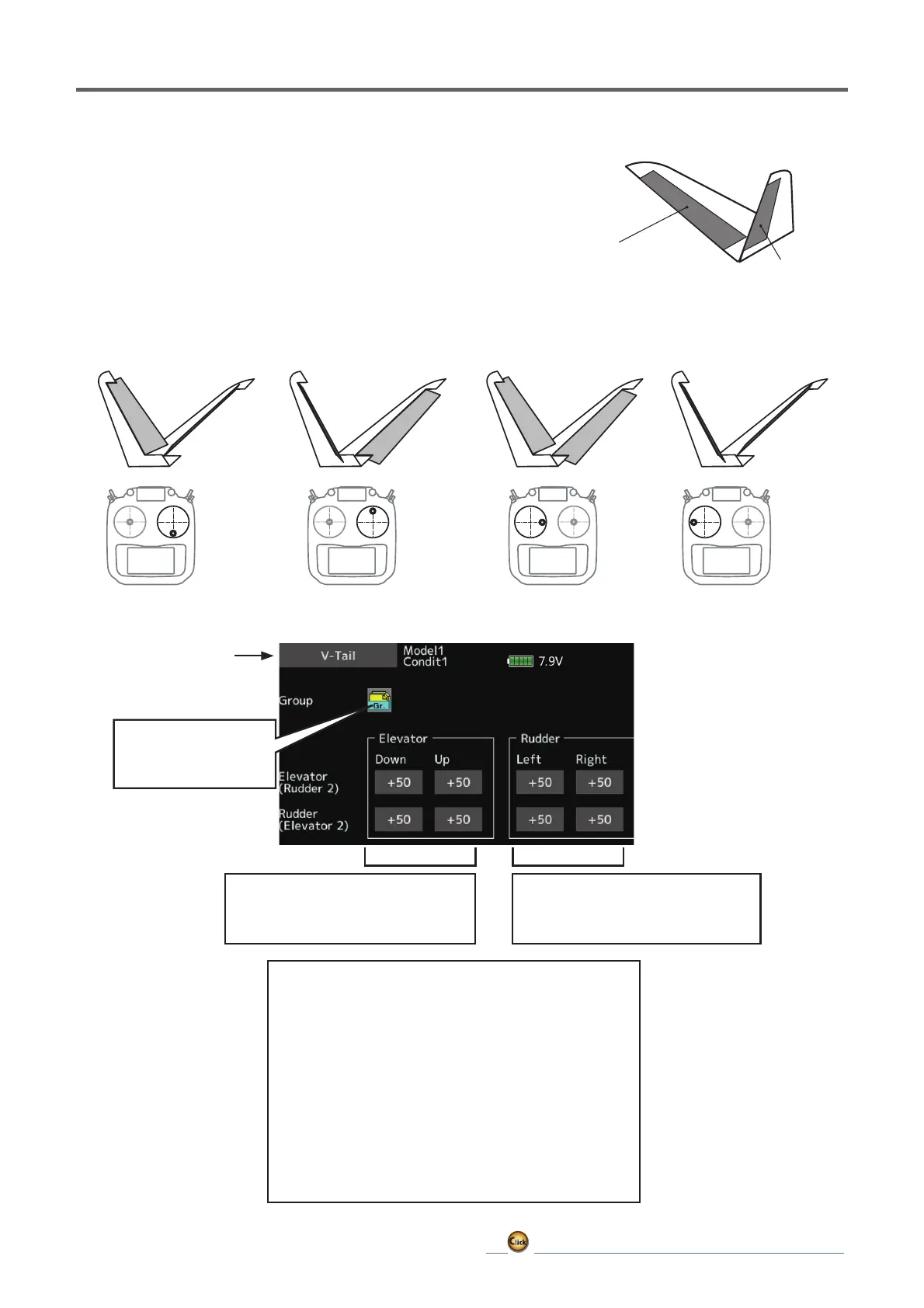 V-Tail

Model1
Condit1

7.9V

Group

Gr.

Elevator

Down

Up

Rudder

Left

Right

Elevator
(Rudder 2)

+50

+50

+50

+50

Rudder
(Elevator 2)

+50

+50

+50

+50

Click