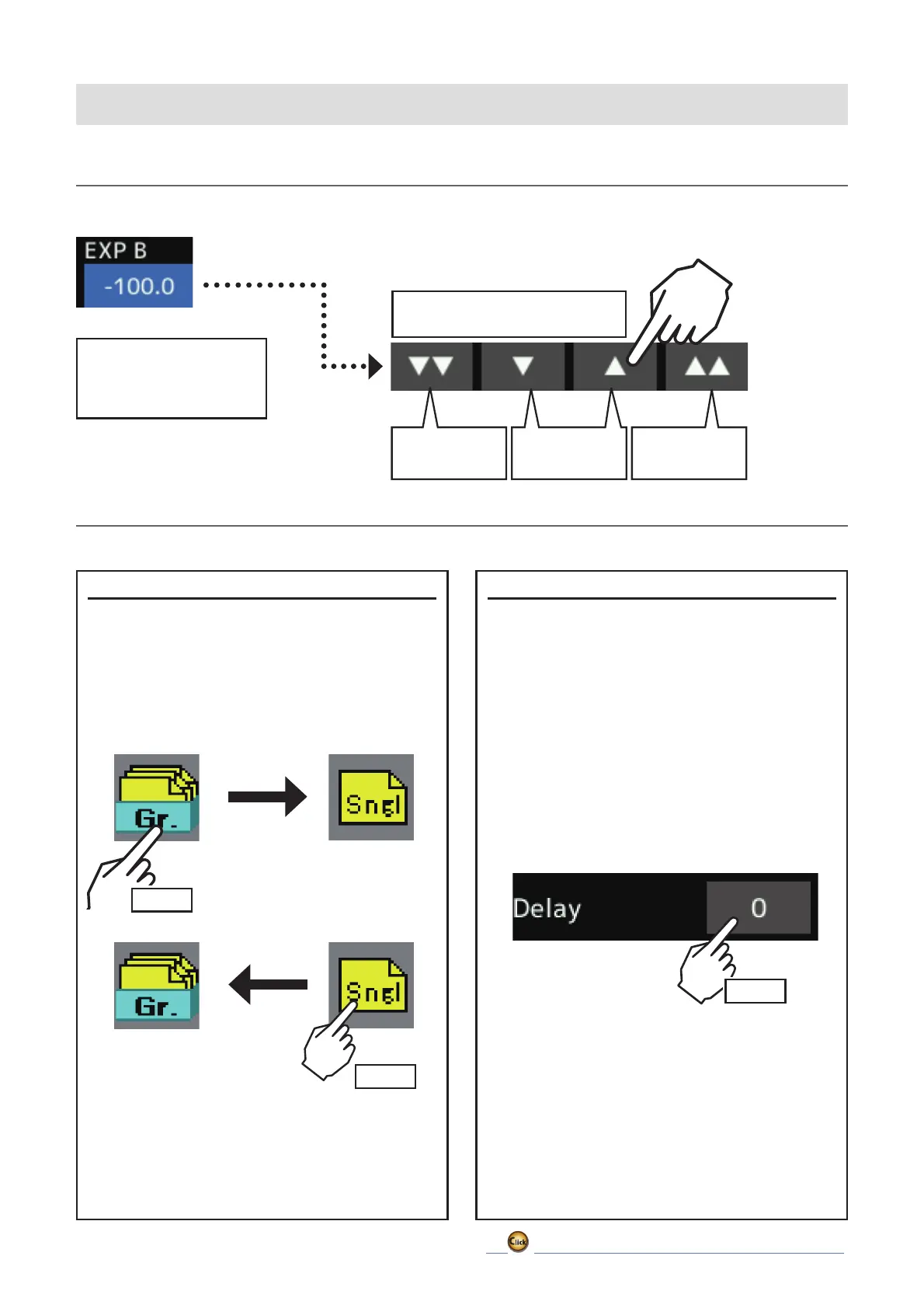 EXP B
-100.0

Gr.

Sngl

Gr.

Sngl

Delay
0

Click