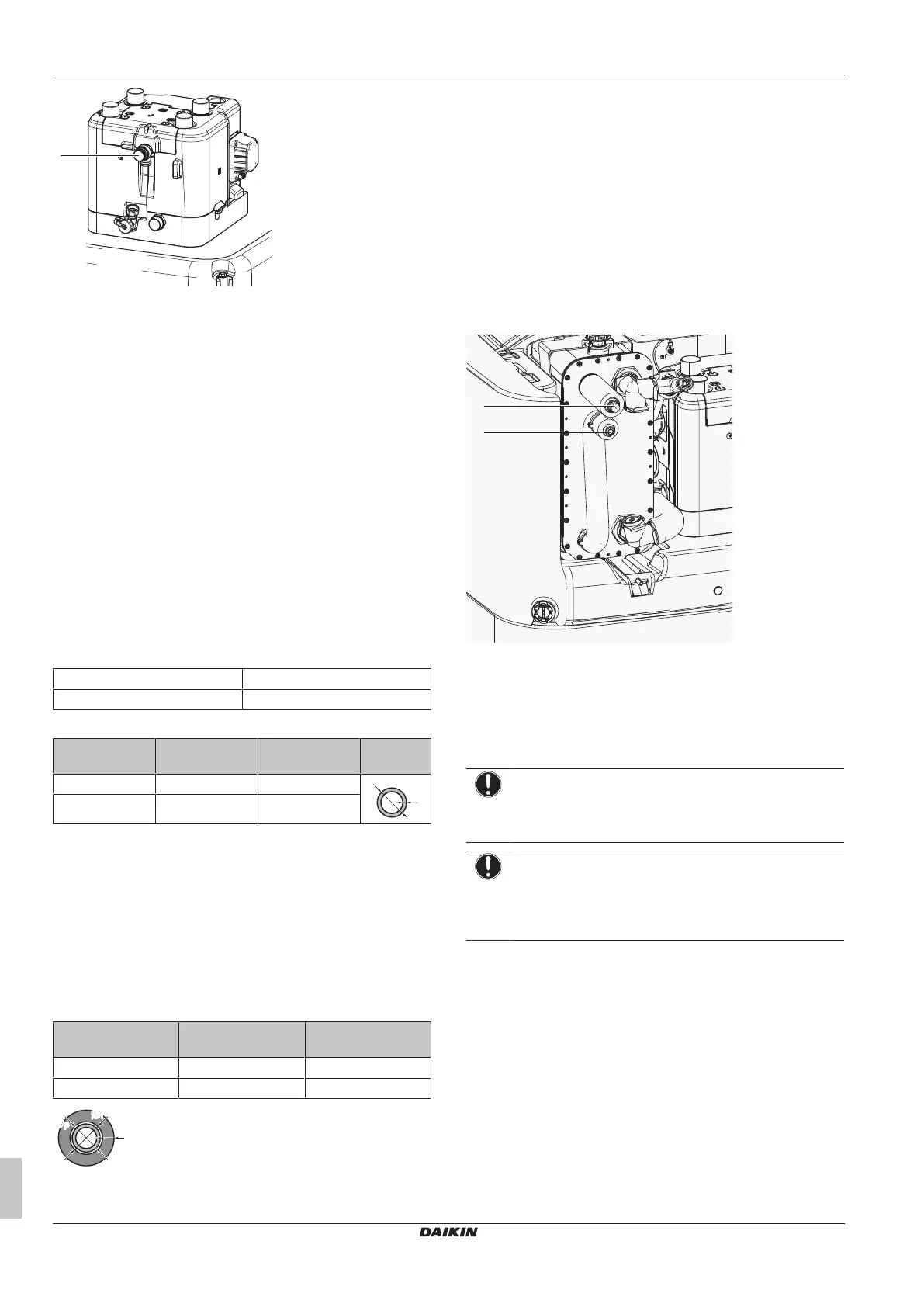 DAIKIN