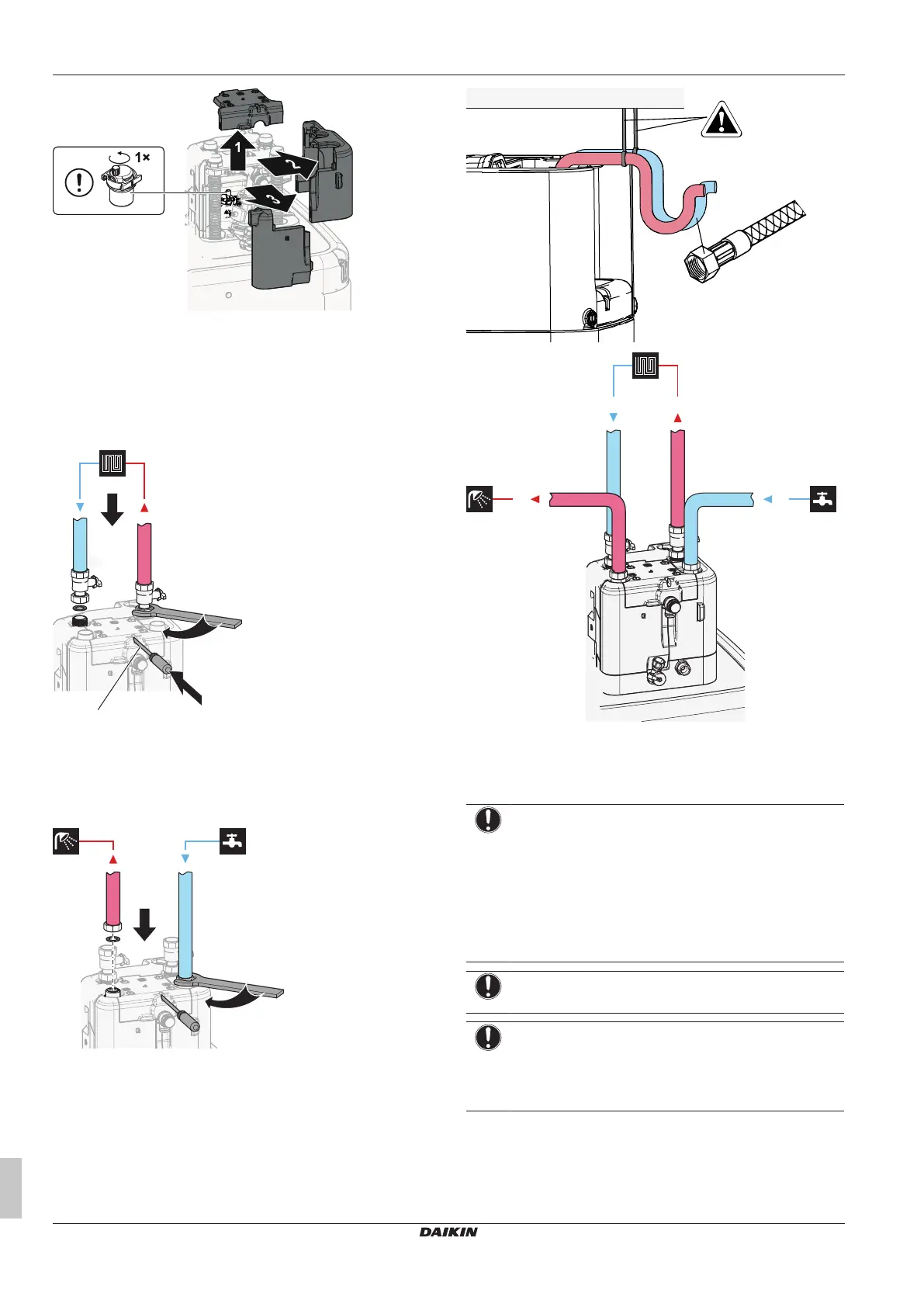 1×

1

2

3

DAIKIN