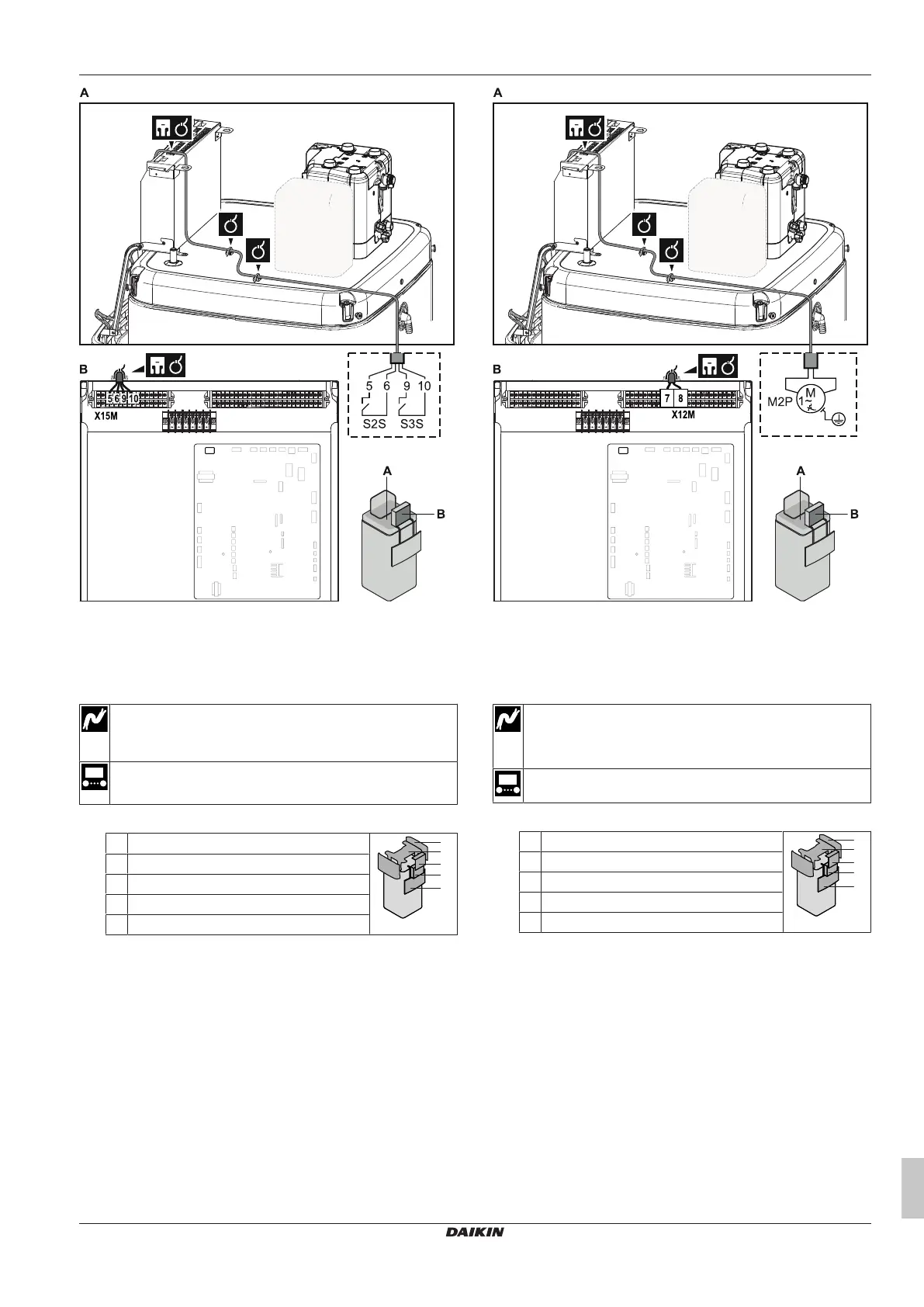 A

B

5 6 9 10

X15M

5 6 9 10

S2S S3S

A

B

A

B

7 8

X12M

M2P

M

1~

A

B

DAIKIN