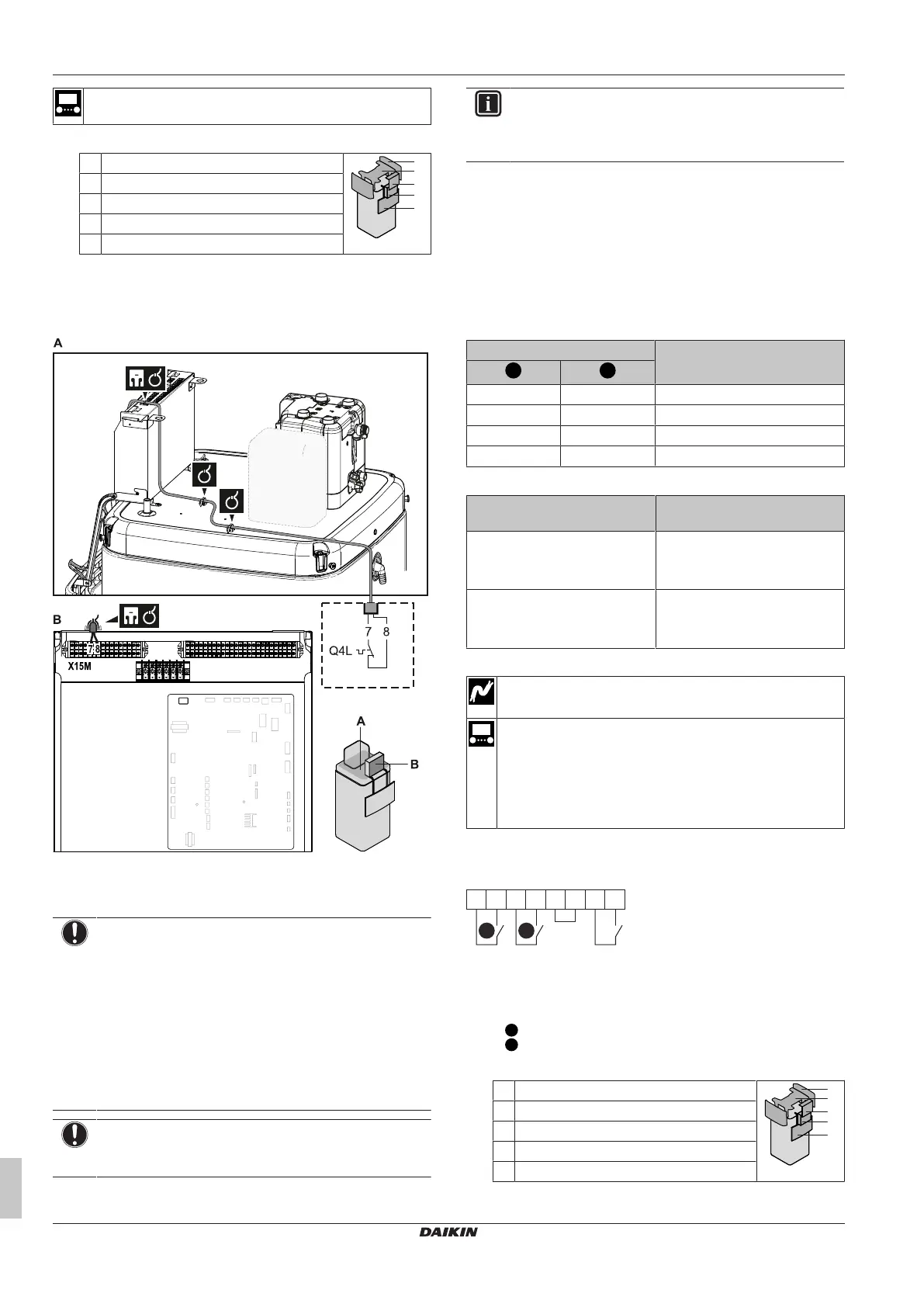 A

B

7 8

X15M

7 8

Q4L

A

B

DAIKIN